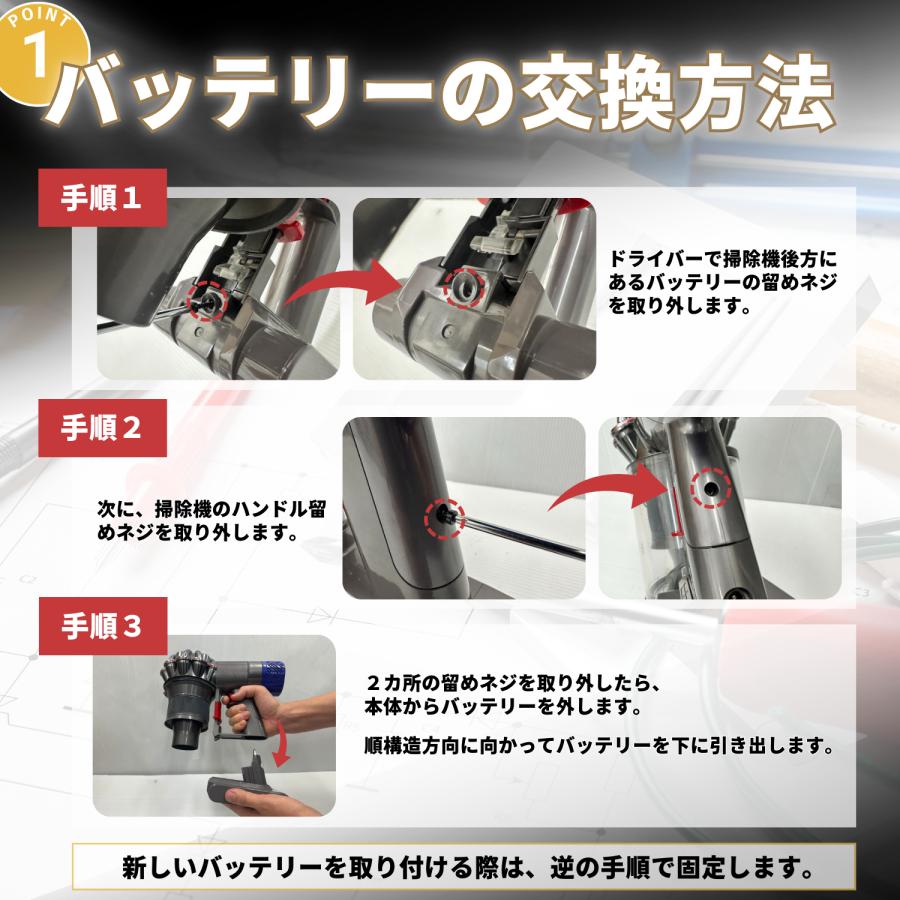 POINT 1
バッテリーの交換方法

手順１

ドライバーで掃除機後方にあるバッテリーの留めネジを取り外します。

手順２

次に、掃除機のハンドル留めネジを取り外します。

手順３

２カ所の留めネジを取り外したら、本体からバッテリーを外します。

順構造方向に向かってバッテリーを下に引き出します。

新しいバッテリーを取り付ける際は、逆の手順で固定します。