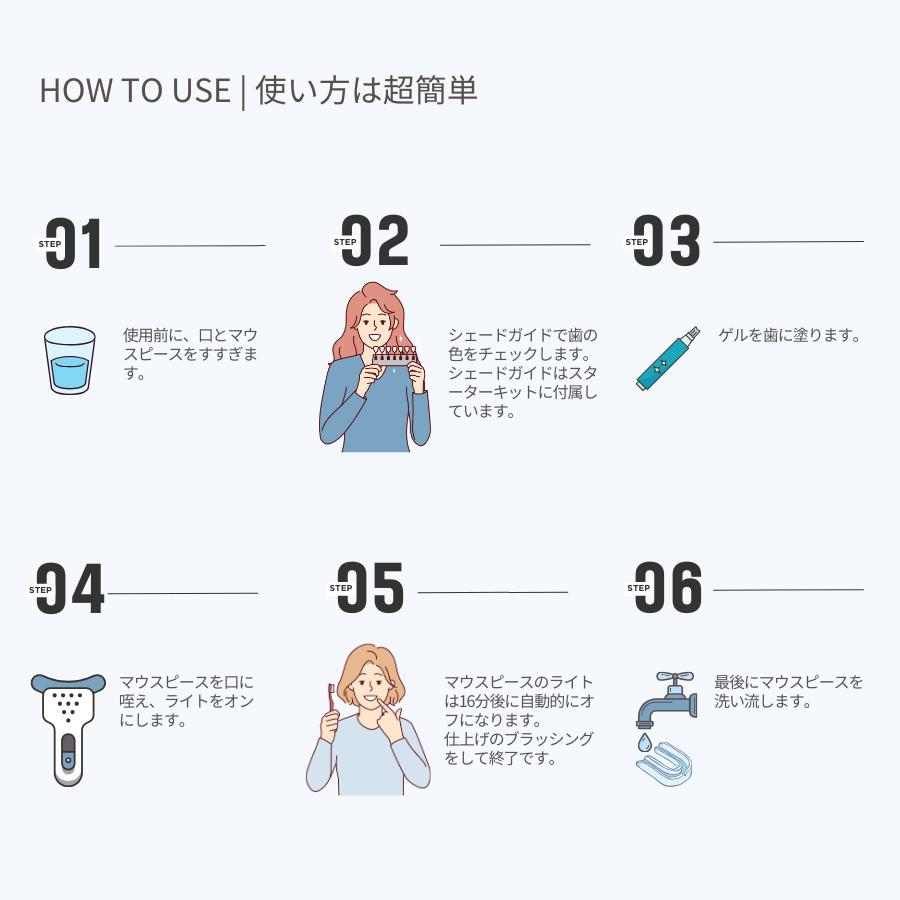 HOW TO USE | 使い方は超簡単

STEP 01

使用前に、口とマウスピースをすすぎます。

STEP 02

シェードガイドで歯の色をチェックします。シェードガイドはスターターキットに付属しています。

STEP 03

ゲルを歯に塗ります。

STEP 04

マウスピースを口に咥え、ライトをオンにします。

STEP 05

マウスピースのライトは16分後に自動的にオフになります。
仕上げのブラッシングをして終了です。

STEP 06

最後にマウスピースを洗い流します。