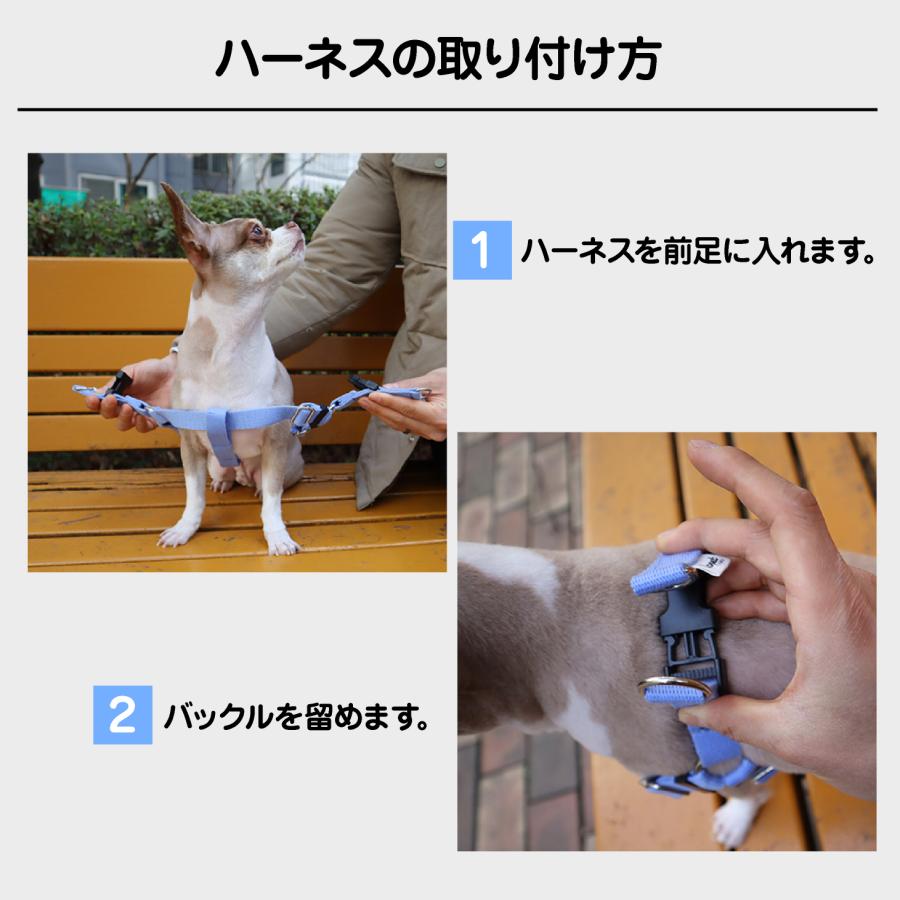 ハーネスの取り付け方

1 ハーネスを前足に入れます。

2 バックルを留めます。