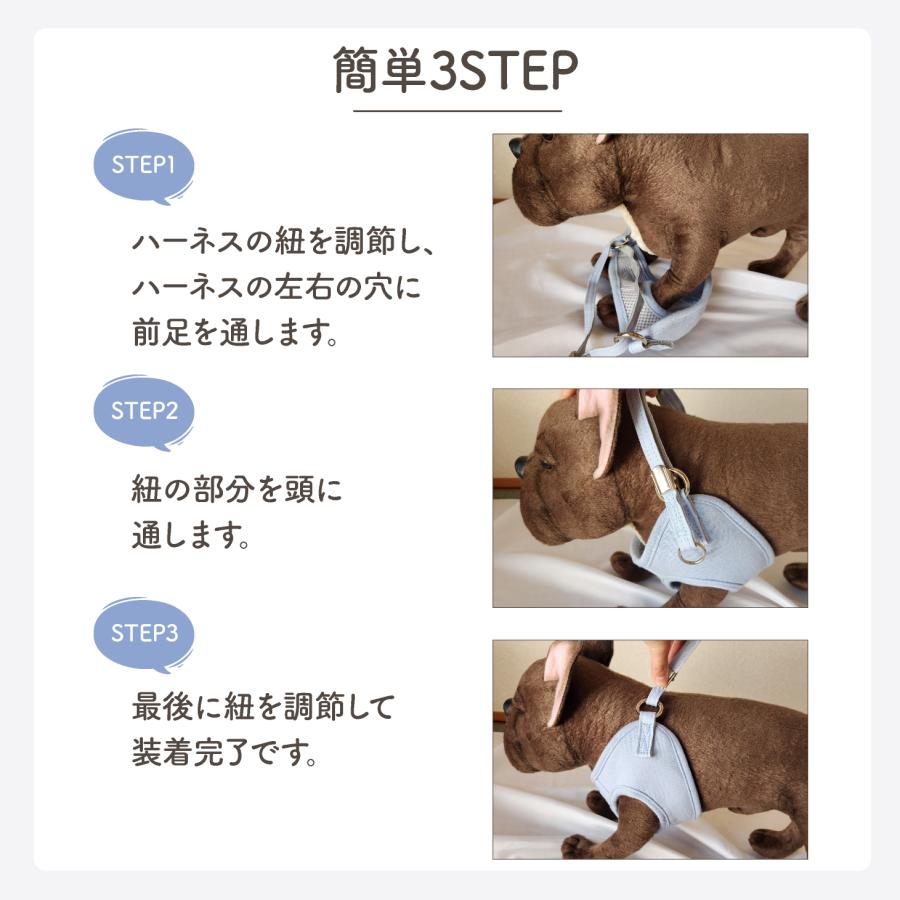 簡単3STEP

STEP1

ハーネスの紐を調節し、ハーネスの左右の穴に前足を通します。

STEP2

紐の部分を頭に通します。

STEP3

最後に紐を調節して装着完了です。