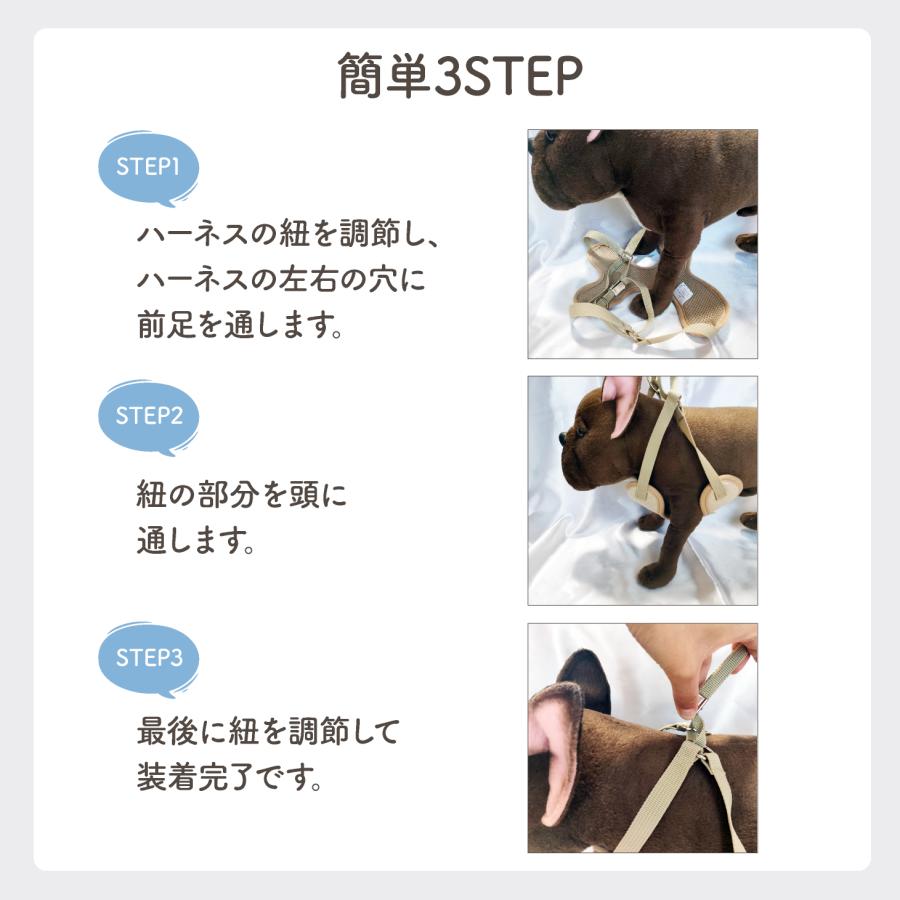 簡単3STEP

STEP1

ハーネスの紐を調節し、ハーネスの左右の穴に前足を通します。

STEP2

紐の部分を頭に通します。

STEP3

最後に紐を調節して装着完了です。