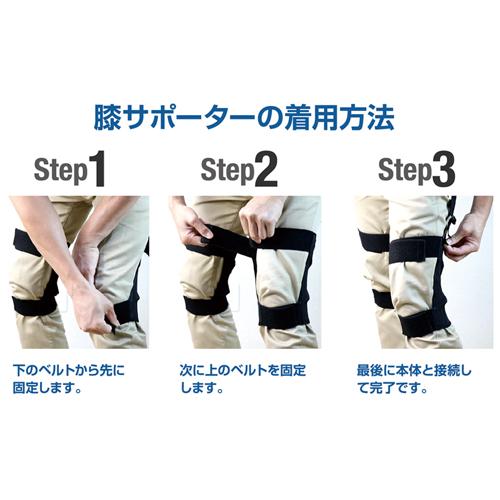 膝サポーターの着用方法

Step1

下のベルトから先に固定します。

Step2

次に上のベルトを固定します。

Step3

最後に本体と接続して完了です。