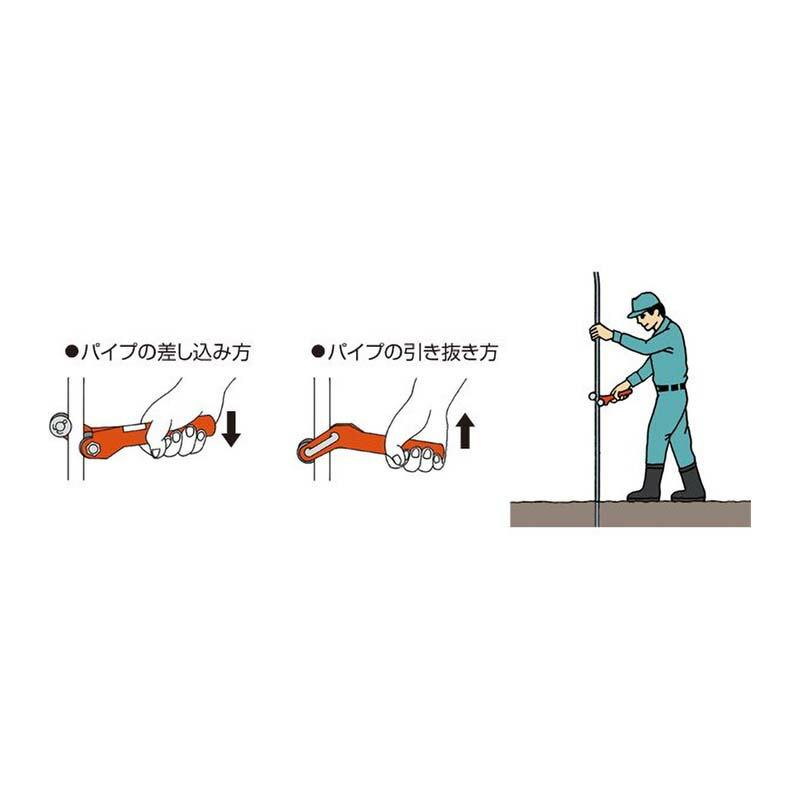 ●パイプの差し込み方

●パイプの引き抜き方