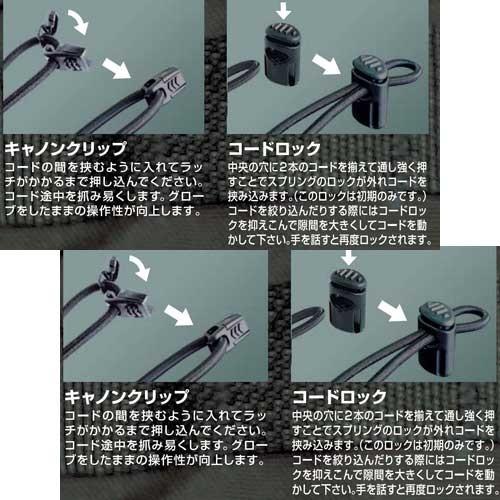 キャノンクリップ
コードの間を挟むように入れてラッチがかかるまで押し込んでください。コード途中を抓み易くします。グローブをしたままの操作性が向上します。

コードロック
中央の穴に2本のコードを揃えて通し強く押すことでスプリングのロックが外れコードを挟み込みます。(このロックは初期のみです。)コードを絞り込んだりする際にはコードロックを抑えこんで隙間を大きくしてコードを動かして下さい。手を話すと再度ロックされます。

キャノンクリップ
コードの間を挟むように入れてラッチがかかるまで押し込んでください。コード途中を抓み易くします。グローブをしたままの操作性が向上します。

コードロック
中央の穴に2本のコードを揃えて通し強く押すことでスプリングのロックが外れコードを挟み込みます。(このロックは初期のみです。)コードを絞り込んだりする際にはコードロックを抑えこんで隙間を大きくしてコードを動かして下さい。手を話すと再度ロックされます。