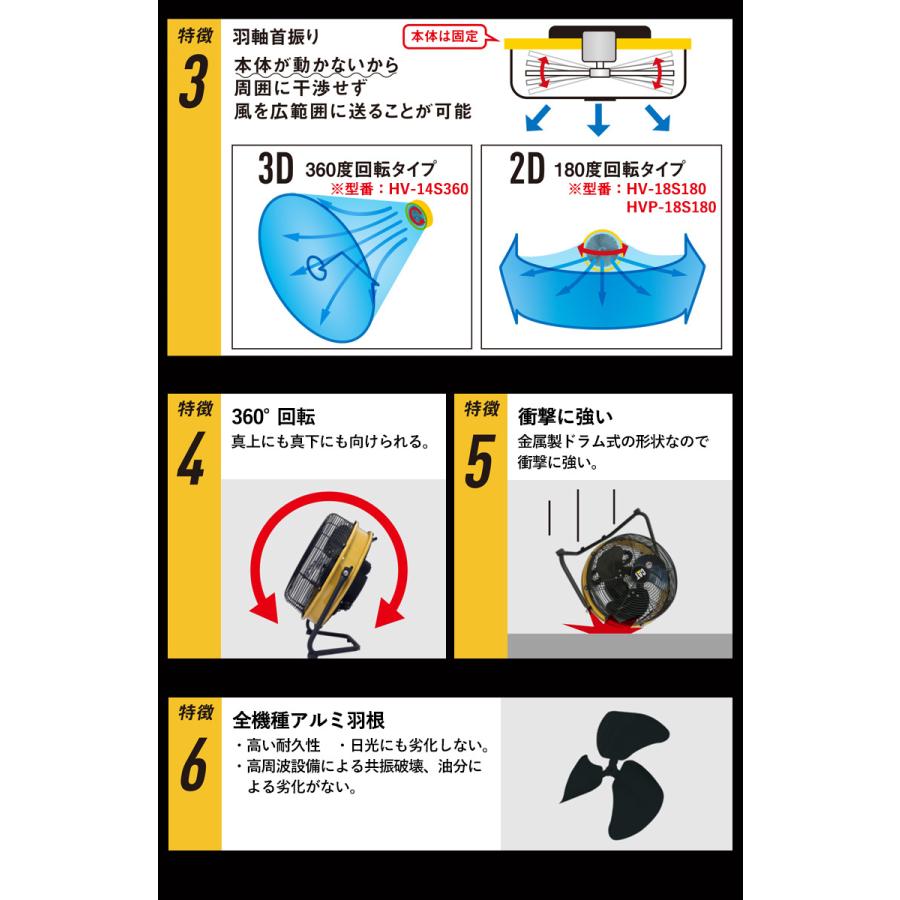 特徴
3
羽軸首振り
本体が動かないから
周囲に干渉せず
風を広範囲に送ることが可能

本体は固定

3D 360度回転タイプ
※型番：HV-14S360

2D 180度回転タイプ
※型番：HV-18S180
HVP-18S180

特徴
4
360° 回転
真上にも真下にも向けられる。

特徴
5
衝撃に強い
金属製ドラム式の形状なので
衝撃に強い。

特徴
6
全機種アルミ羽根
・高い耐久性　・日光にも劣化しない。
・高周波設備による共振破壊、油分による劣化がない。