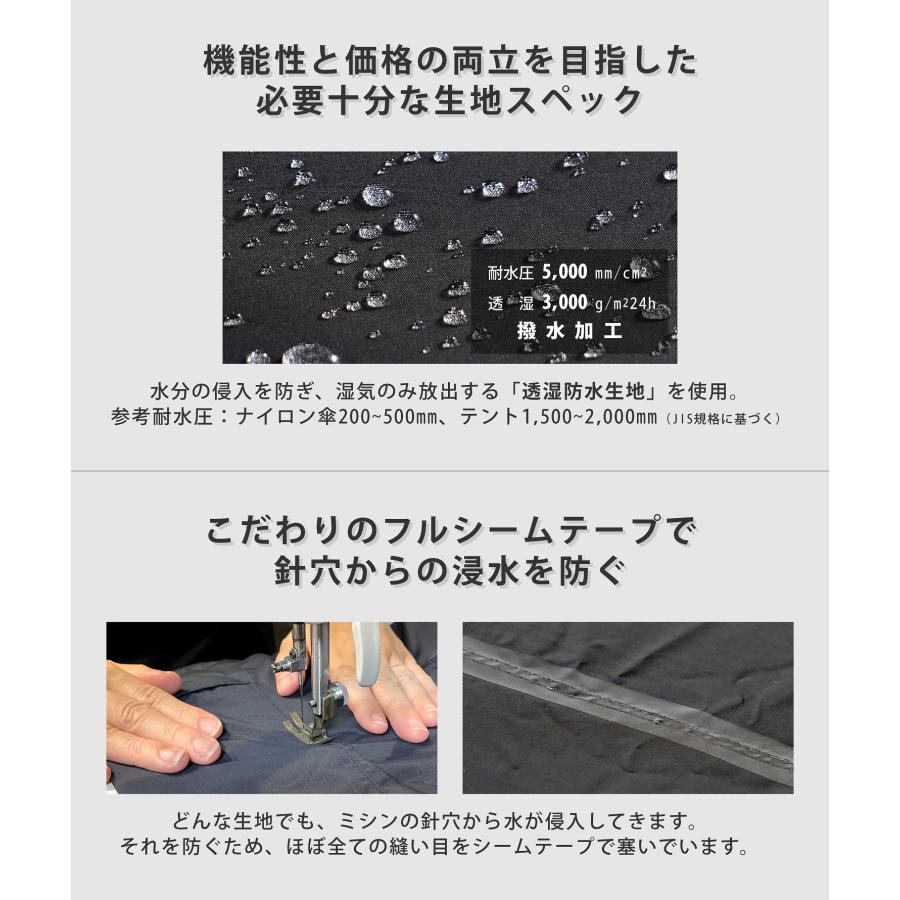 機能性と価格の両立を目指した
必要十分な生地スペック

耐水圧 5,000 mm/cm²
透　湿 3,000 g/m²24h
撥水加工

水分の侵入を防ぎ、湿気のみ放出する「透湿防水生地」を使用。
参考耐水圧：ナイロン傘200~500mm、テント1,500~2,000mm（JIS規格に基づく）

こだわりのフルシームテープで
針穴からの浸水を防ぐ

どんな生地でも、ミシンの針穴から水が侵入してきます。
それを防ぐため、ほぼ全ての縫い目をシームテープで塞いでいます。