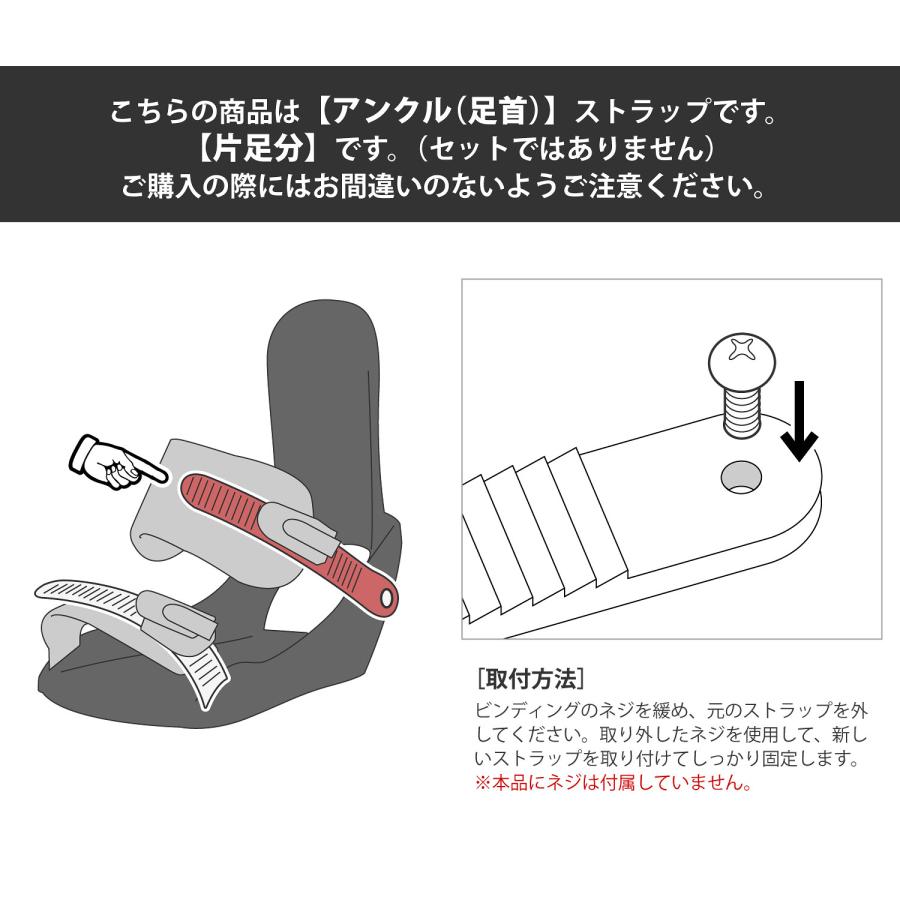 こちらの商品は【アンクル(足首)】ストラップです。
【片足分】です。(セットではありません)
ご購入の際にはお間違いのないようご注意ください。

[取付方法]
ビンディングのネジを緩め、元のストラップを外してください。取り外したネジを使用して、新しいストラップを取り付けてしっかり固定します。
※本品にネジは付属していません。