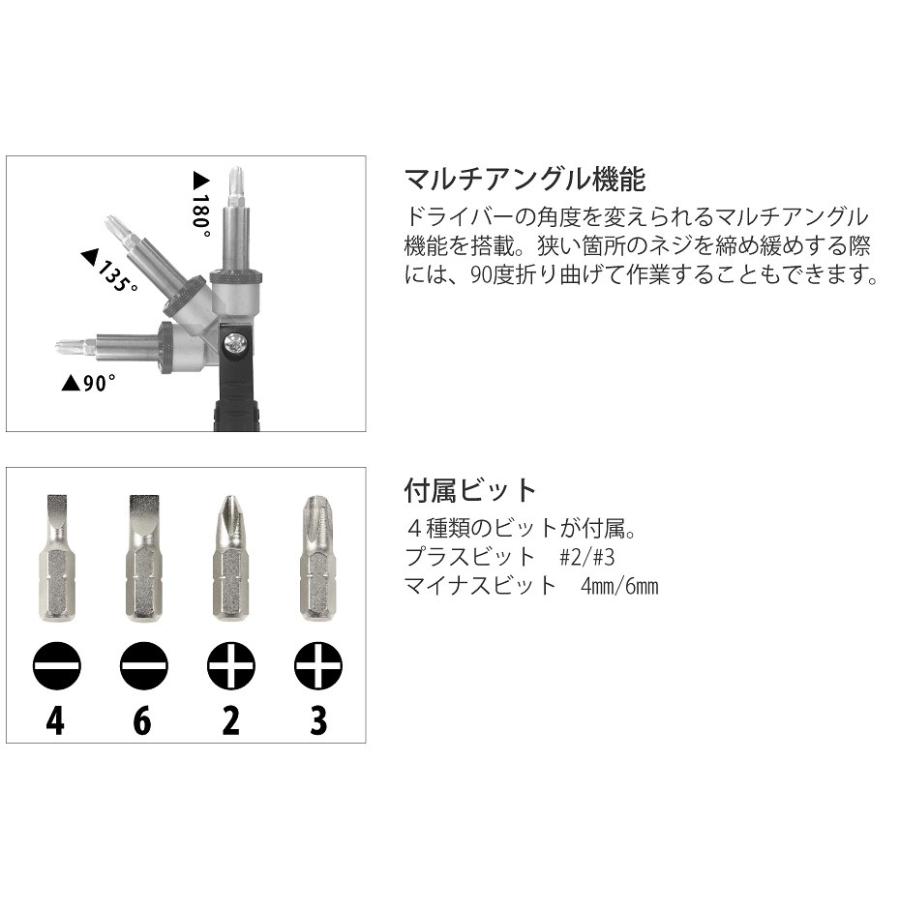 ▲180°

▲135°

▲90°

マルチアングル機能

ドライバーの角度を変えられるマルチアングル機能を搭載。狭い箇所のネジを締め緩めする際には、90度折り曲げて作業することもできます。

4 6 2 3

付属ビット

４種類のビットが付属。
プラスビット　#2/#3
マイナスビット　4㎜/6㎜