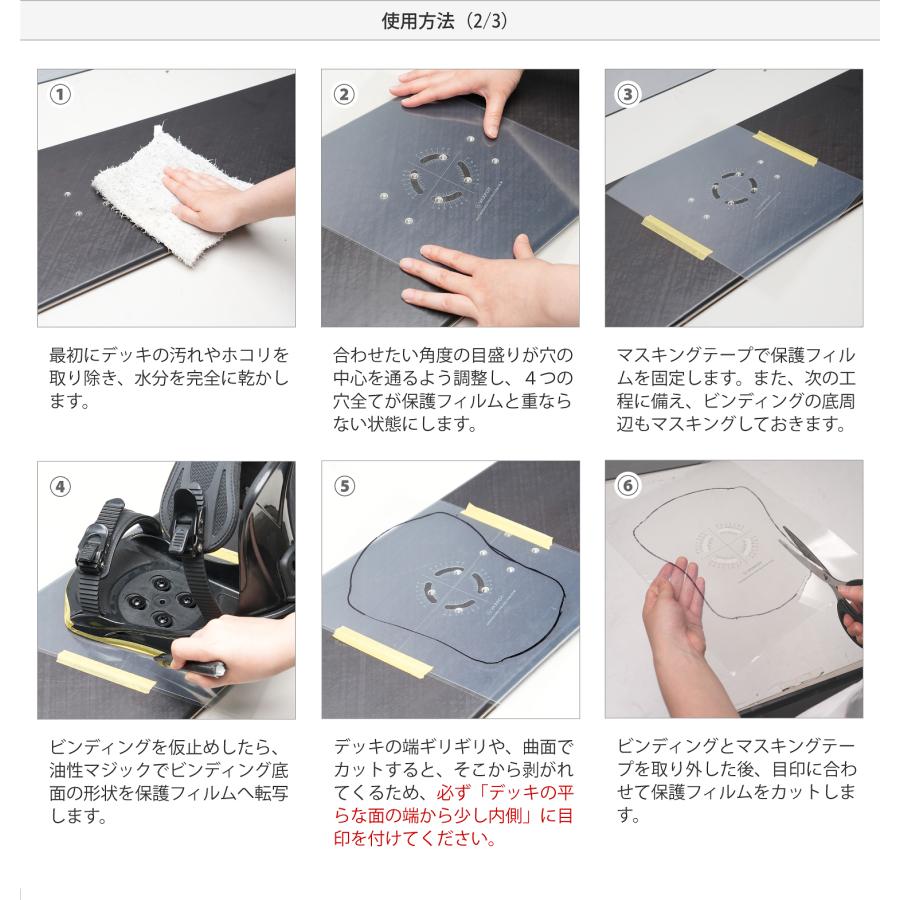 使用方法（2/3）

①

最初にデッキの汚れやホコリを取り除き、水分を完全に乾かします。

②

合わせたい角度の目盛りが穴の中心を通るよう調整し、４つの穴全てが保護フィルムと重ならない状態にします。

③

マスキングテープで保護フィルムを固定します。また、次の工程に備え、ビンディングの底周辺もマスキングしておきます。

④

ビンディングを仮止めしたら、油性マジックでビンディング底面の形状を保護フィルムへ転写します。

⑤

デッキの端ギリギリや、曲面でカットすると、そこから剥がれてくるため、必ず「デッキの平らな面の端から少し内側」に目印を付けてください。

⑥

ビンディングとマスキングテープを取り外した後、目印に合わせて保護フィルムをカットします。