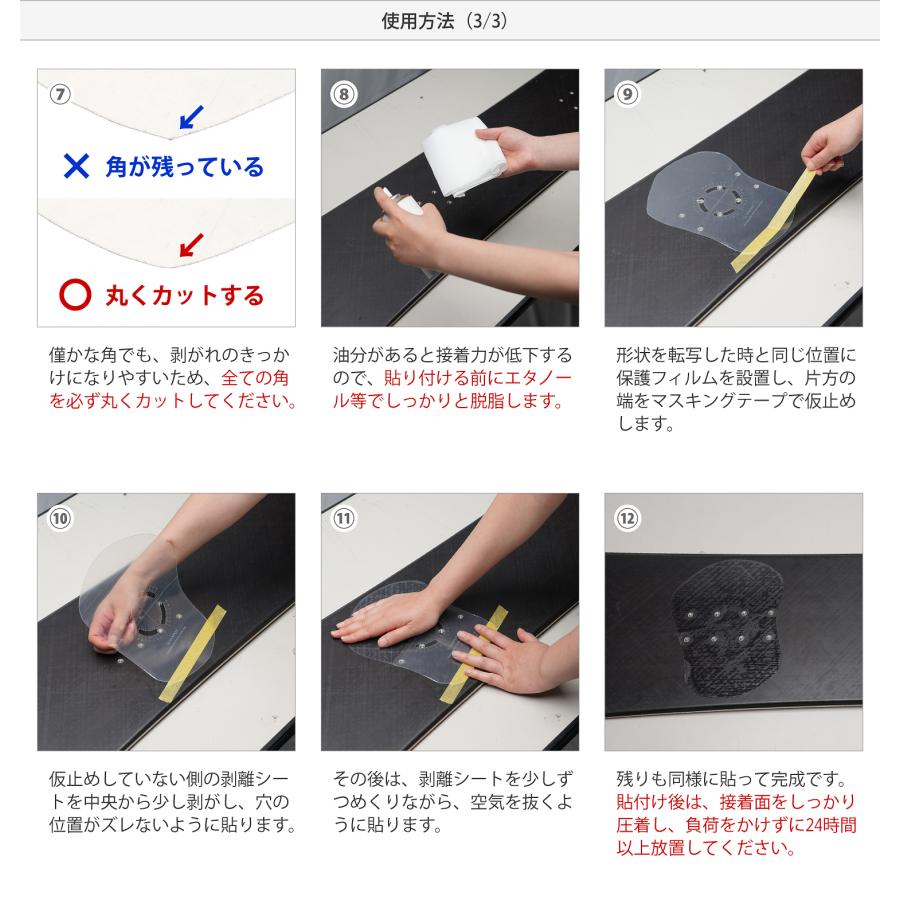 使用方法（3/3）

⑦

✕ 角が残っている

○ 丸くカットする

僅かな角でも、剥がれのきっかけになりやすいため、全ての角を必ず丸くカットしてください。

⑧

油分があると接着力が低下するので、貼り付ける前にエタノール等でしっかりと脱脂します。

⑨

形状を転写した時と同じ位置に保護フィルムを設置し、片方の端をマスキングテープで仮止めします。

⑩

仮止めしていない側の剥離シートを中央から少し剥がし、穴の位置がズレないように貼ります。

⑪

その後は、剥離シートを少しずつめくりながら、空気を抜くように貼ります。

⑫

残りも同様に貼って完成です。貼付け後は、接着面をしっかり圧着し、負荷をかけずに24時間以上放置してください。