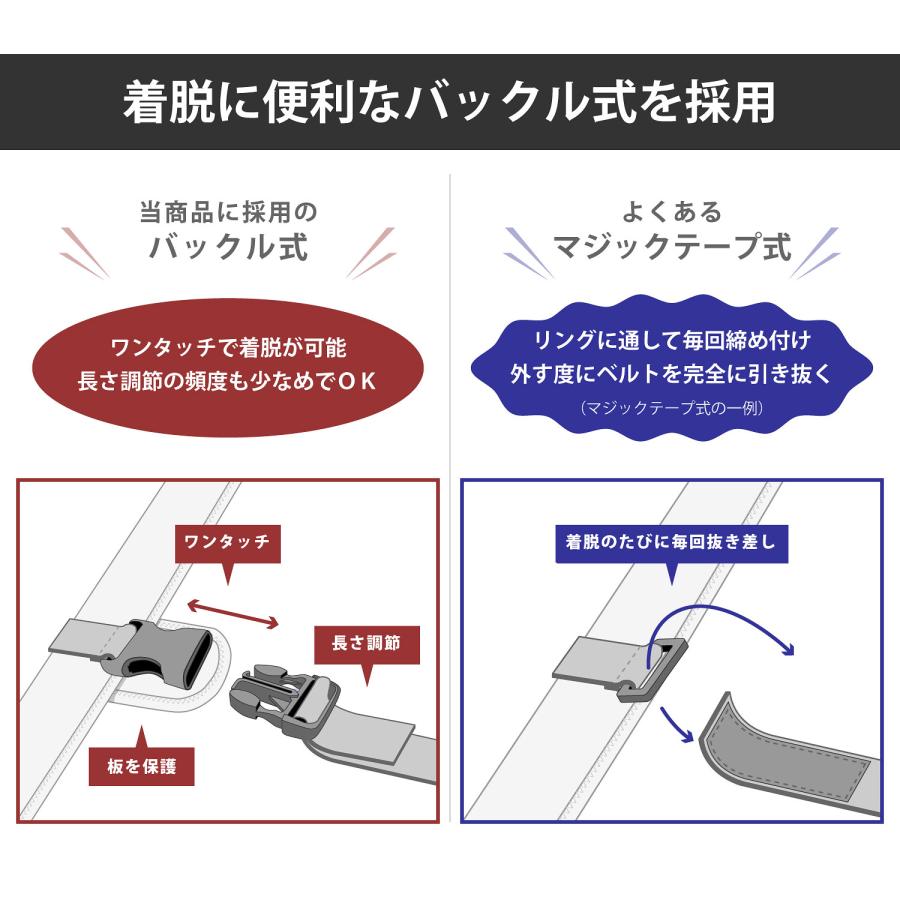 着脱に便利なバックル式を採用

当商品に採用の
バックル式

ワンタッチで着脱が可能
長さ調節の頻度も少なめでＯＫ

ワンタッチ

長さ調節

板を保護

よくある
マジックテープ式

リングに通して毎回締め付け
外す度にベルトを完全に引き抜く
（マジックテープ式の一例）

着脱のたびに毎回抜き差し