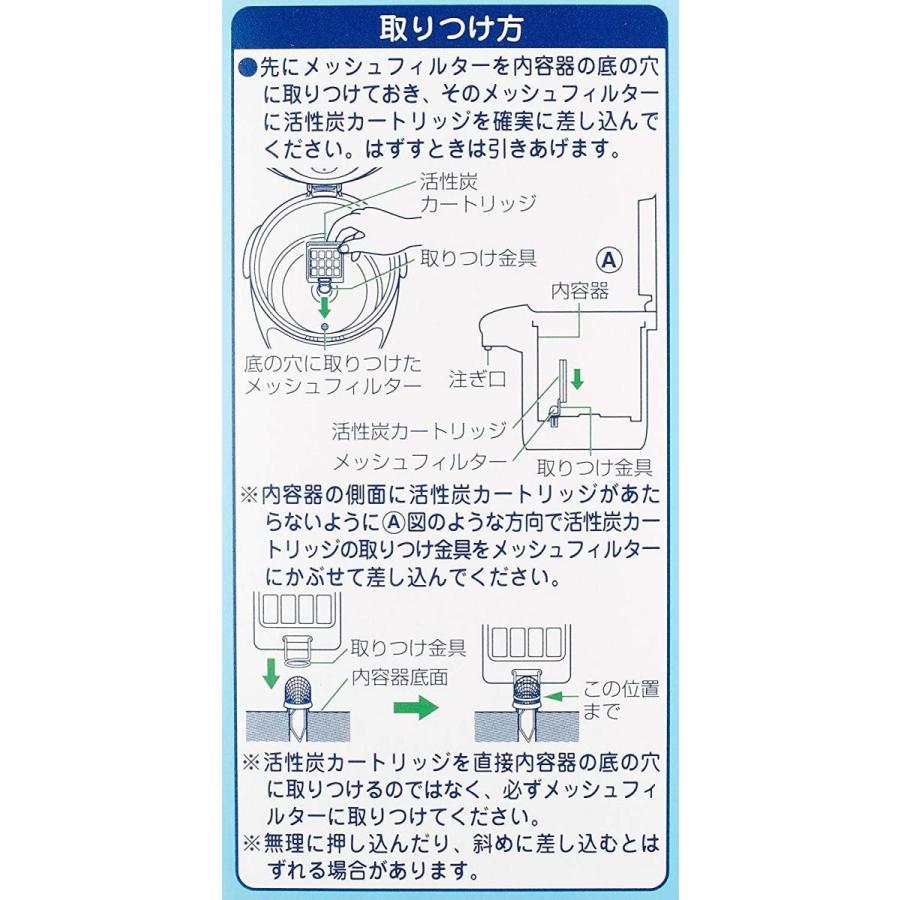 取りつけ方

●先にメッシュフィルターを内容器の底の穴に取りつけておき、そのメッシュフィルターに活性炭カートリッジを確実に差し込んでください。はずすときは引きあげます。

活性炭カートリッジ

取りつけ金具

底の穴に取りつけたメッシュフィルター

Ⓐ

内容器

注ぎ口

活性炭カートリッジ

メッシュフィルター

取りつけ金具

※内容器の側面に活性炭カートリッジがあたらないようにⒶ図のような方向で活性炭カートリッジの取りつけ金具をメッシュフィルターにかぶせて差し込んでください。

取りつけ金具

内容器底面

この位置まで

※活性炭カートリッジを直接内容器の底の穴に取りつけるのではなく、必ずメッシュフィルターに取りつけてください。
※無理に押し込んだり、斜めに差し込むとはずれる場合があります。