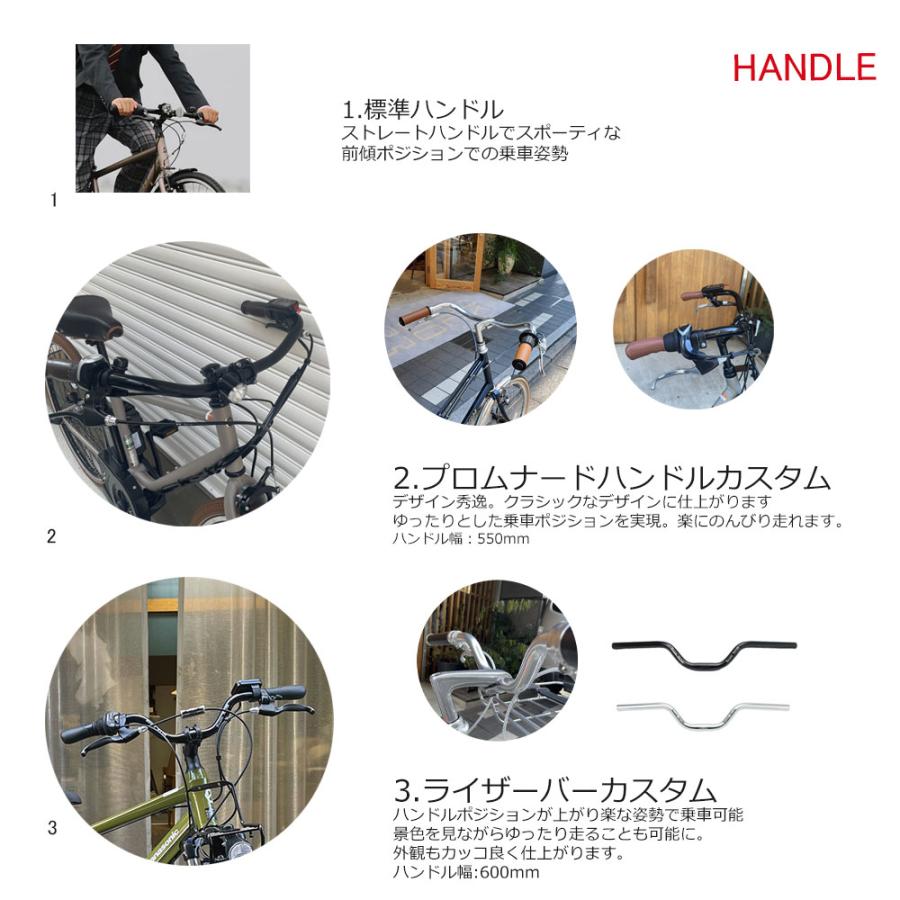 HANDLE

1

1.標準ハンドル
ストレートハンドルでスポーティな
前傾ポジションでの乗車姿勢

2

2.プロムナードハンドルカスタム
デザイン秀逸。クラシックなデザインに仕上がります
ゆったりとした乗車ポジションを実現。楽にのんびり走れます。
ハンドル幅：550mm

3

3.ライザーバーカスタム
ハンドルポジションが上がり楽な姿勢で乗車可能
景色を見ながらゆったり走ることも可能に。
外観もカッコ良く仕上がります。
ハンドル幅:600mm