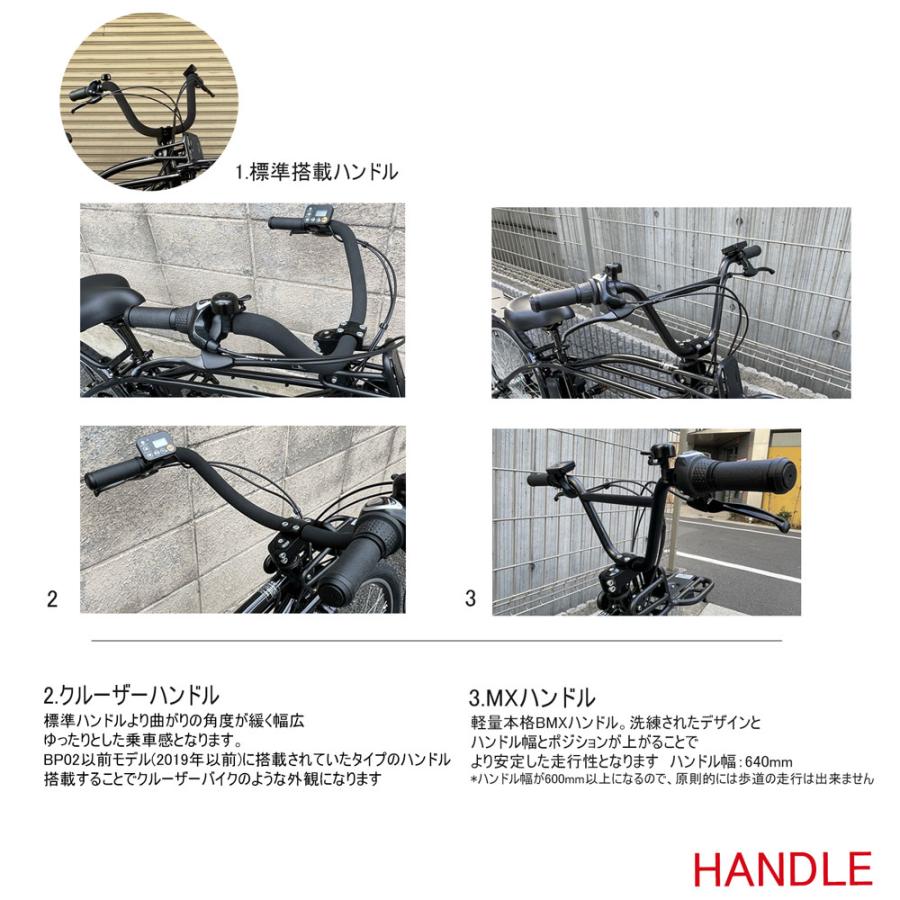 1.標準搭載ハンドル

2

3

2.クルーザーハンドル
標準ハンドルより曲がりの角度が緩く幅広
ゆったりとした乗車感となります。
BP02以前モデル(2019年以前)に搭載されていたタイプのハンドル
搭載することでクルーザーバイクのような外観になります

3.MXハンドル
軽量本格BMXハンドル。洗練されたデザインと
ハンドル幅とポジションが上がることで
より安定した走行性となります　ハンドル幅：640mm
*ハンドル幅が600mm以上になるので、原則的には歩道の走行は出来ません

HANDLE