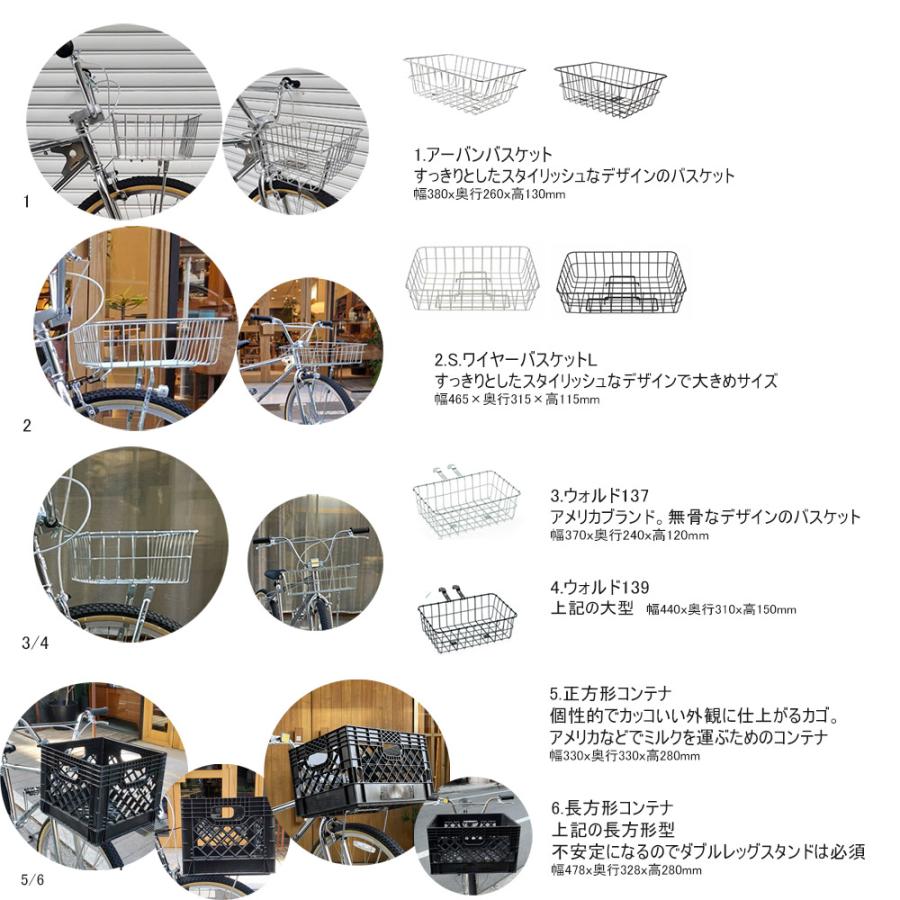 1

1.アーバンバスケット
すっきりとしたスタイリッシュなデザインのバスケット
幅380x奥行260x高130mm

2

2.S.ワイヤーバスケットL
すっきりとしたスタイリッシュなデザインで大きめサイズ
幅465×奥行315×高115mm

3/4

3.ウォルド137
アメリカブランド。無骨なデザインのバスケット
幅370x奥行240x高120mm

4.ウォルド139
上記の大型 幅440x奥行310x高150mm

5/6

5.正方形コンテナ
個性的でカッコいい外観に仕上がるカゴ。
アメリカなどでミルクを運ぶためのコンテナ
幅330x奥行330x高280mm

6.長方形コンテナ
上記の長方形型
不安定になるのでダブルレッグスタンドは必須
幅478x奥行328x高280mm