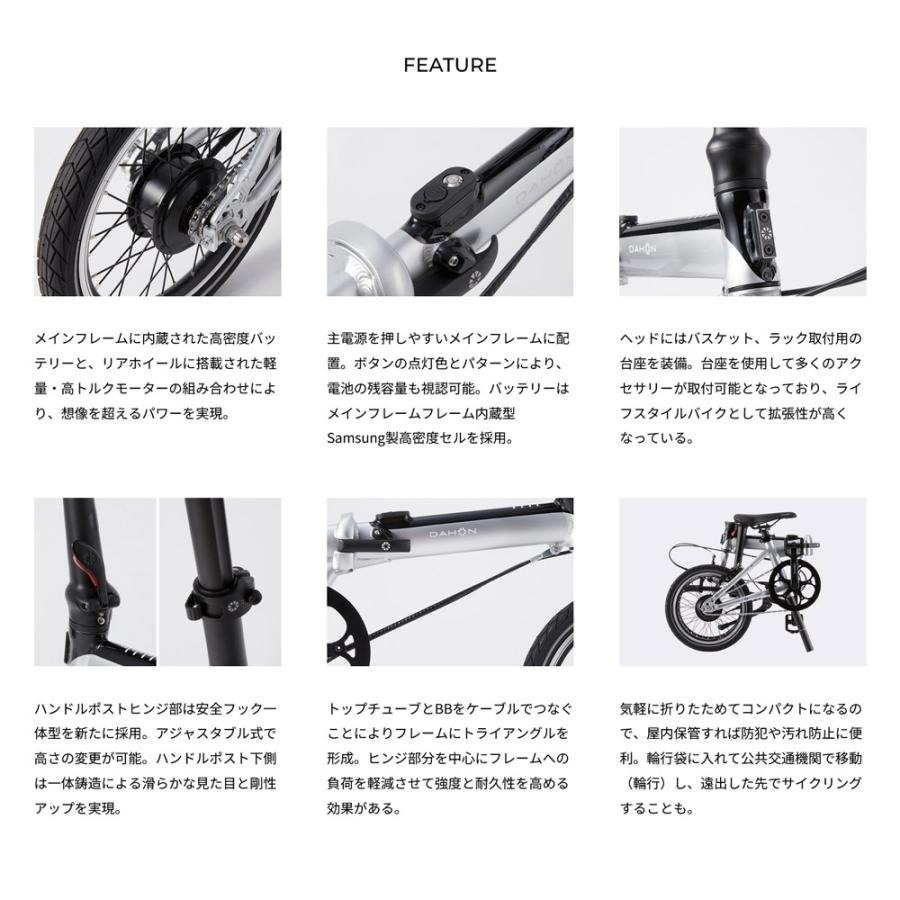 FEATURE

DAHON

DAHON

メインフレームに内蔵された高密度バッテリーと、リアホイールに搭載された軽量・高トルクモーターの組み合わせにより、想像を超えるパワーを実現。

主電源を押しやすいメインフレームに配置。ボタンの点灯色とパターンにより、電池の残容量も視認可能。バッテリーはメインフレームフレーム内蔵型Samsung製高密度セルを採用。

ヘッドにはバスケット、ラック取付用の台座を装備。台座を使用して多くのアクセサリーが取付可能となっており、ライフスタイルバイクとして拡張性が高くなっている。

DAHON

ハンドルポストヒンジ部は安全フック一体型を新たに採用。アジャスタブル式で高さの変更が可能。ハンドルポスト下側は一体鋳造による滑らかな見た目と剛性アップを実現。

トップチューブとBBをケーブルでつなぐことによりフレームにトライアングルを形成。ヒンジ部分を中心にフレームへの負荷を軽減させて強度と耐久性を高める効果がある。

気軽に折りたためてコンパクトになるので、屋内保管すれば防犯や汚れ防止に便利。輪行袋に入れて公共交通機関で移動（輪行）し、遠出した先でサイクリングすることも。