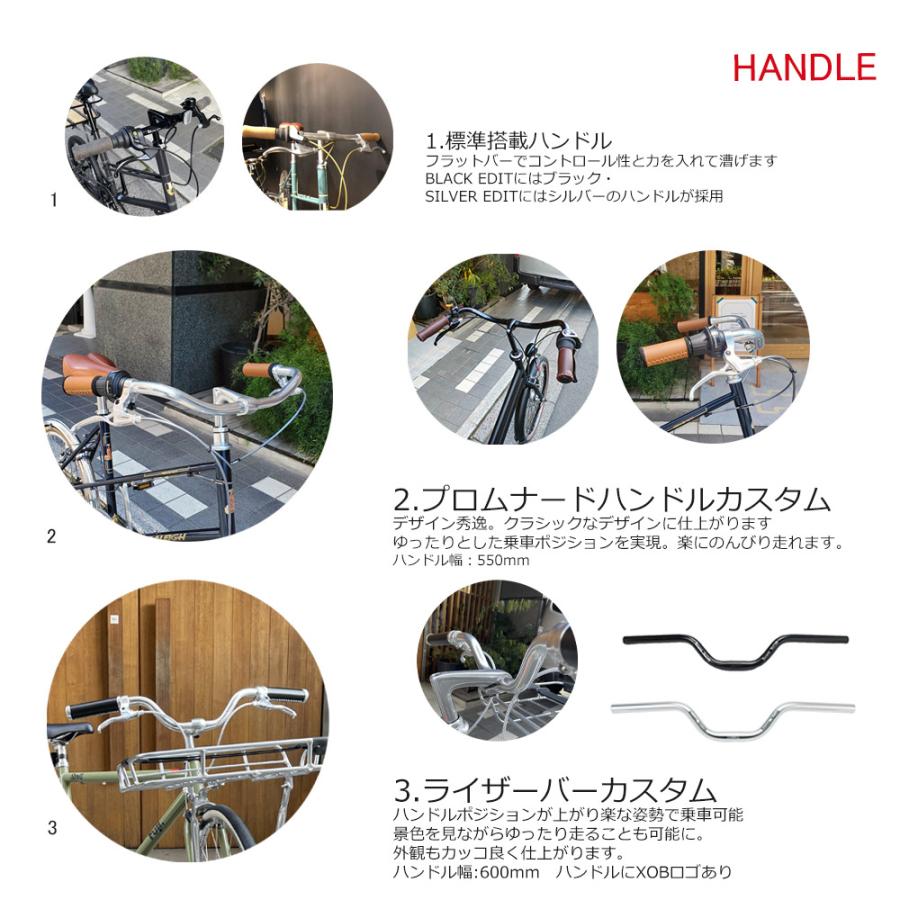 HANDLE

1

1.標準搭載ハンドル
フラットバーでコントロール性と力を入れて漕げます
BLACK EDITにはブラック・
SILVER EDITにはシルバーのハンドルが採用

2

2.プロムナードハンドルカスタム
デザイン秀逸。クラシックなデザインに仕上がります
ゆったりとした乗車ポジションを実現。楽にのんびり走れます。
ハンドル幅：550mm

3

3.ライザーバーカスタム
ハンドルポジションが上がり楽な姿勢で乗車可能
景色を見ながらゆったり走ることも可能に。
外観もカッコ良く仕上がります。
ハンドル幅:600mm　ハンドルにXOBロゴあり