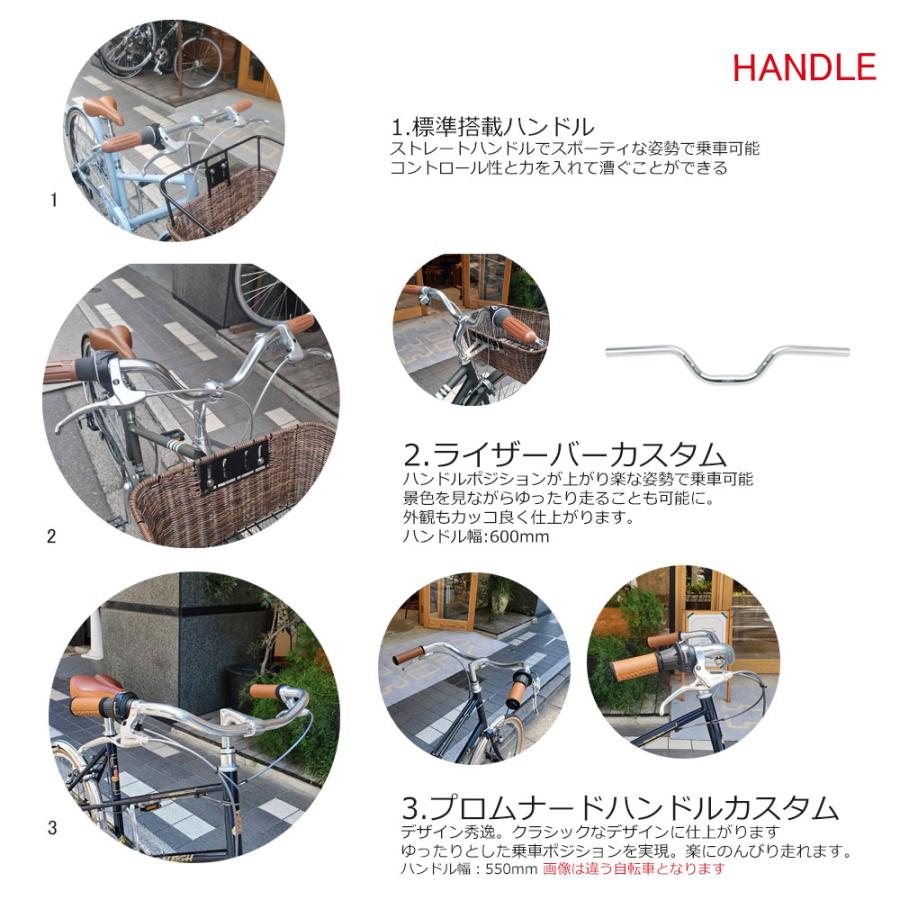 HANDLE

1

1.標準搭載ハンドル
ストレートハンドルでスポーティな姿勢で乗車可能
コントロール性と力を入れて漕ぐことができる

2

2.ライザーバーカスタム
ハンドルポジションが上がり楽な姿勢で乗車可能
景色を見ながらゆったり走ることも可能に。
外観もカッコ良く仕上がります。
ハンドル幅:600mm

3

3.プロムナードハンドルカスタム
デザイン秀逸。クラシックなデザインに仕上がります
ゆったりとした乗車ポジションを実現。楽にのんびり走れます。
ハンドル幅：550mm 画像は違う自転車となります