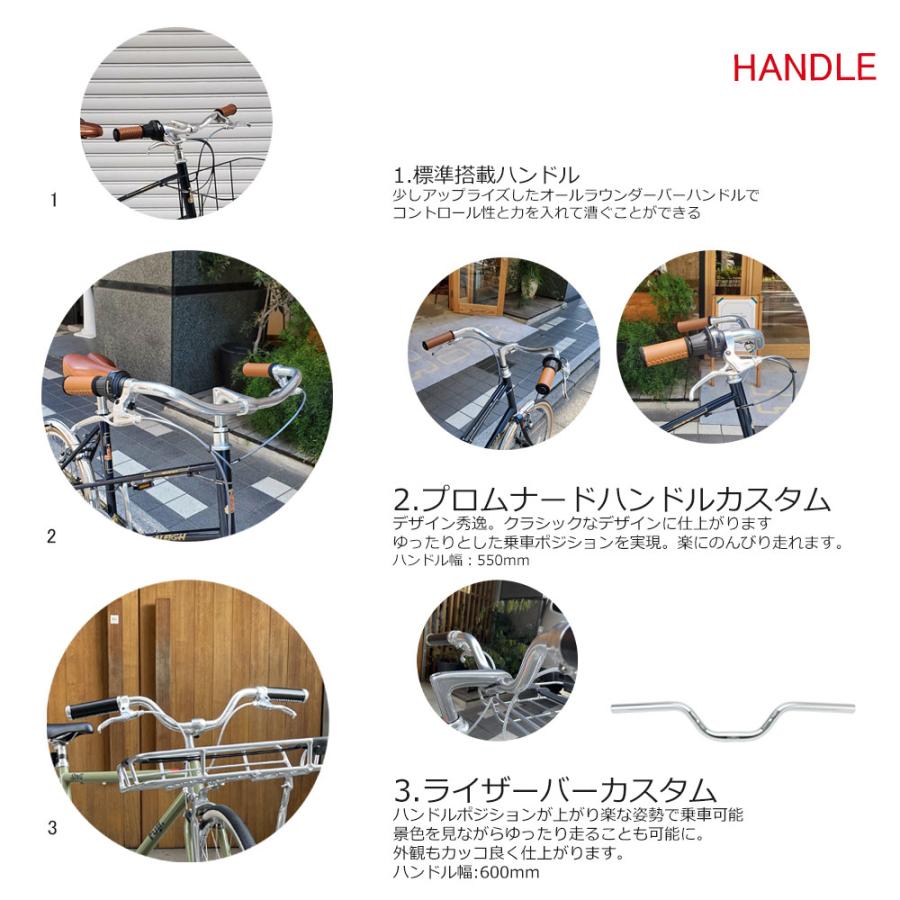 HANDLE

1

1.標準搭載ハンドル
少しアップライズしたオールラウンダーバーハンドルで
コントロール性と力を入れて漕ぐことができる

2

2.プロムナードハンドルカスタム
デザイン秀逸。クラシックなデザインに仕上がります
ゆったりとした乗車ポジションを実現。楽にのんびり走れます。
ハンドル幅：550mm

3

3.ライザーバーカスタム
ハンドルポジションが上がり楽な姿勢で乗車可能
景色を見ながらゆったり走ることも可能に。
外観もカッコ良く仕上がります。
ハンドル幅:600mm