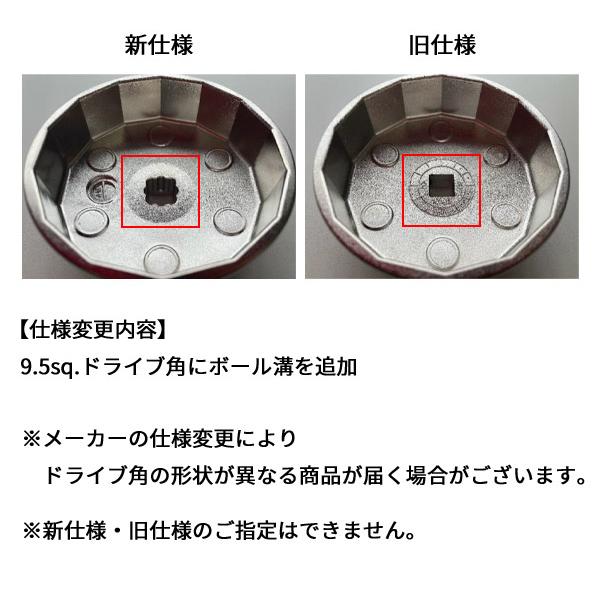 新仕様

旧仕様

【仕様変更内容】
9.5sq.ドライブ角にボール溝を追加

※メーカーの仕様変更により
ドライブ角の形状が異なる商品が届く場合がございます。

※新仕様・旧仕様のご指定はできません。