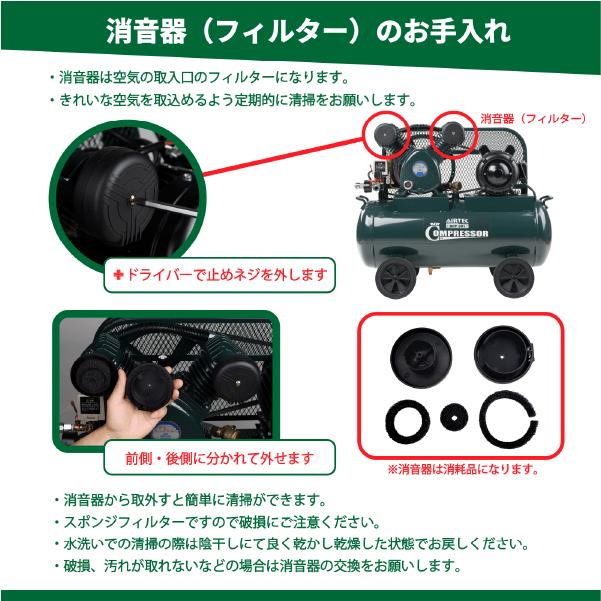 消音器（フィルター）のお手入れ

・消音器は空気の取入口のフィルターになります。
・きれいな空気を取込めるよう定期的に清掃をお願いします。

消音器（フィルター）

AIRTEC
COMPRESSOR

✚ドライバーで止めネジを外します

前側・後側に分かれて外せます

※消音器は消耗品になります。

・消音器から取外すと簡単に清掃ができます。
・スポンジフィルターですので破損にご注意ください。
・水洗いでの清掃の際は陰干しにて良く乾かし乾燥した状態でお戻しください。
・破損、汚れが取れないなどの場合は消音器の交換をお願いします。