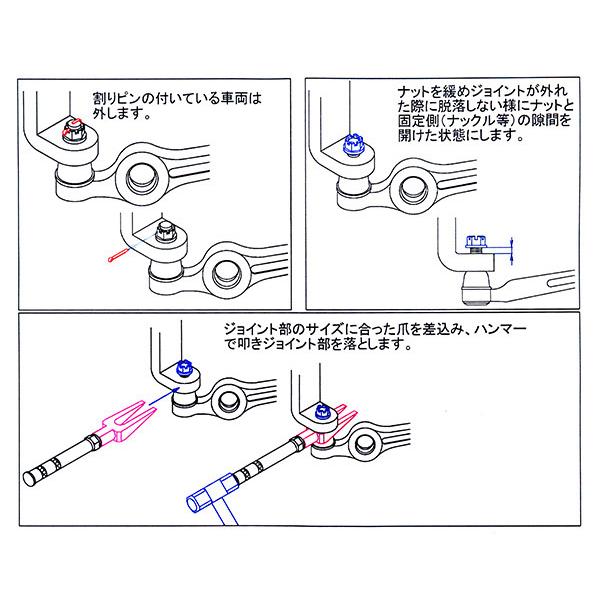 割りピンの付いている車両は外します。

ナットを緩めジョイントが外れた際に脱落しない様にナットと固定側（ナックル等）の隙間を開けた状態にします。

ジョイント部のサイズに合った爪を差込み、ハンマーで叩きジョイント部を落とします。