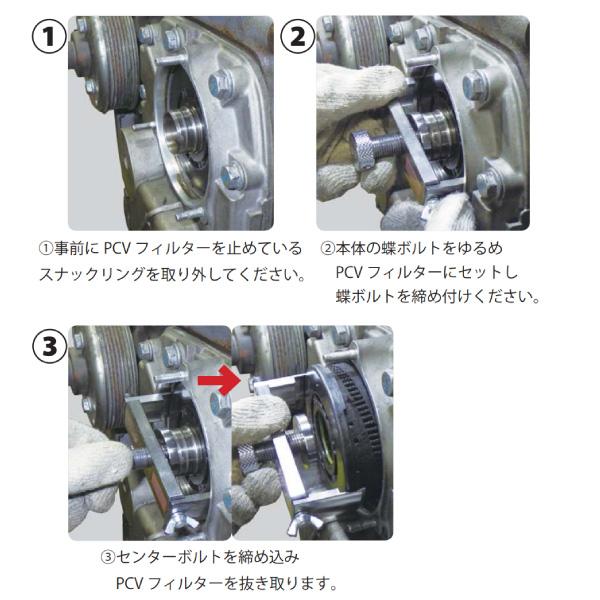 ①

②

①事前に PCV フィルターを止めているスナックリングを取り外してください。

②本体の蝶ボルトをゆるめ PCV フィルターにセットし蝶ボルトを締め付けください。

③

③センターボルトを締め込み PCV フィルターを抜き取ります。