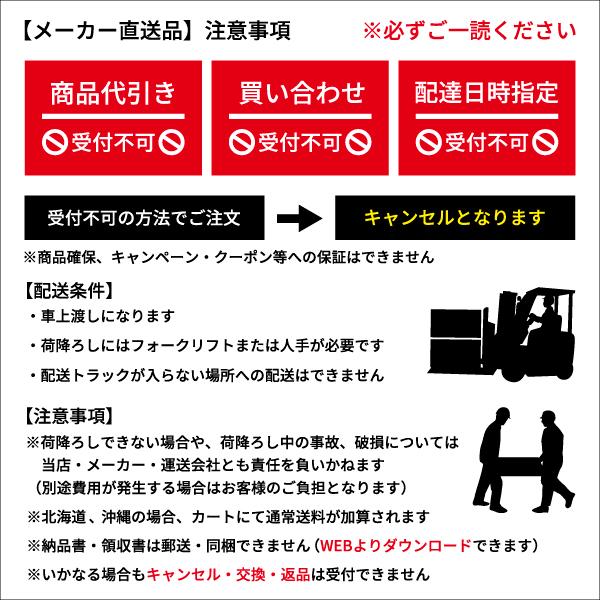 【メーカー直送品】注意事項

※必ずご一読ください

商品代引き
受付不可

買い合わせ
受付不可

配達日時指定
受付不可

受付不可の方法でご注文

キャンセルとなります

※商品確保、キャンペーン・クーポン等への保証はできません

【配送条件】
・車上渡しになります
・荷降ろしにはフォークリフトまたは人手が必要です
・配送トラックが入らない場所への配送はできません

【注意事項】
※荷降ろしできない場合や、荷降ろし中の事故、破損については当店・メーカー・運送会社とも責任を負いかねます（別途費用が発生する場合はお客様のご負担となります）
※北海道、沖縄の場合、カートにて通常送料が加算されます
※納品書・領収書は郵送・同梱できません（WEBよりダウンロードできます）
※いかなる場合もキャンセル・交換・返品は受付できません