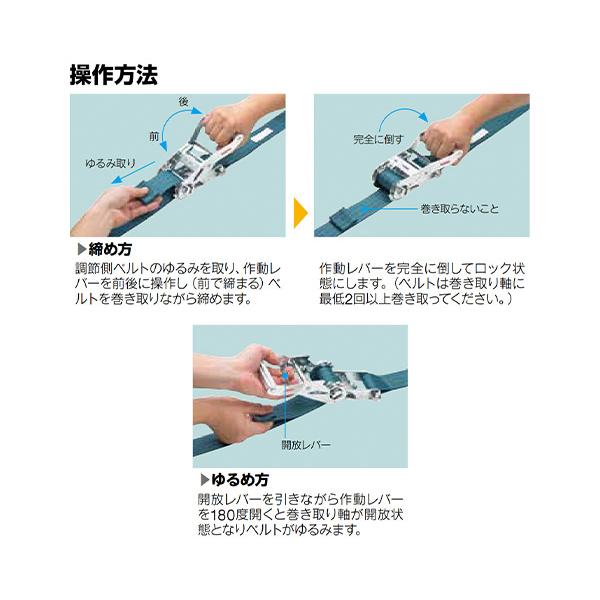 操作方法

後

前

ゆるみ取り

▶締め方

調節側ベルトのゆるみを取り、作動レバーを前後に操作し（前で締まる）ベルトを巻き取りながら締めます。

完全に倒す

巻き取らないこと

作動レバーを完全に倒してロック状態にします。（ベルトは巻き取り軸に最低2回以上巻き取ってください。）

開放レバー

▶ゆるめ方

開放レバーを引きながら作動レバーを180度開くと巻き取り軸が開放状態となりベルトがゆるみます。