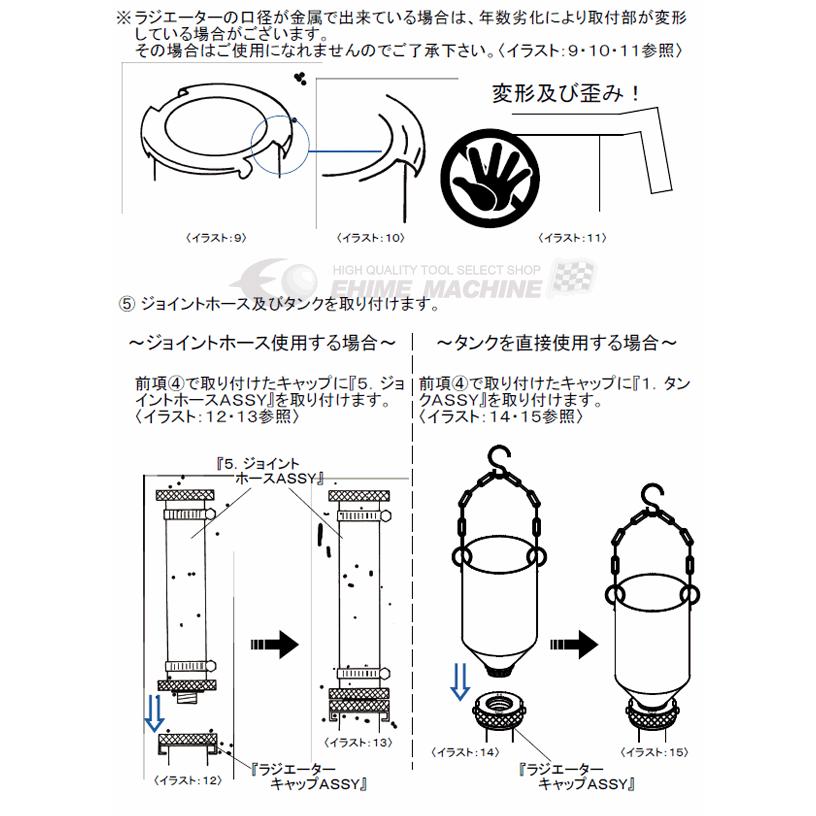 ※ラジエーターの口径が金属で出来ている場合は、年数劣化により取付部が変形している場合がございます。
その場合はご使用になれませんのでご了承下さい。〈イラスト：9・10・11参照〉

変形及び歪み！

〈イラスト：9〉

〈イラスト：10〉

〈イラスト：11〉

HIGH QUALITY TOOL SELECT SHOP
EHIME MACHINE

⑤ ジョイントホース及びタンクを取り付けます。

～ジョイントホース使用する場合～

前項④で取り付けたキャップに『5. ジョイントホースASSY』を取り付けます。
〈イラスト：12・13参照〉

『5. ジョイントホースASSY』

〈イラスト：12〉

〈イラスト：13〉

『ラジエーターキャップASSY』

～タンクを直接使用する場合～

前項④で取り付けたキャップに『1. タンクASSY』を取り付けます。
〈イラスト：14・15参照〉

〈イラスト：14〉

〈イラスト：15〉

『ラジエーターキャップASSY』