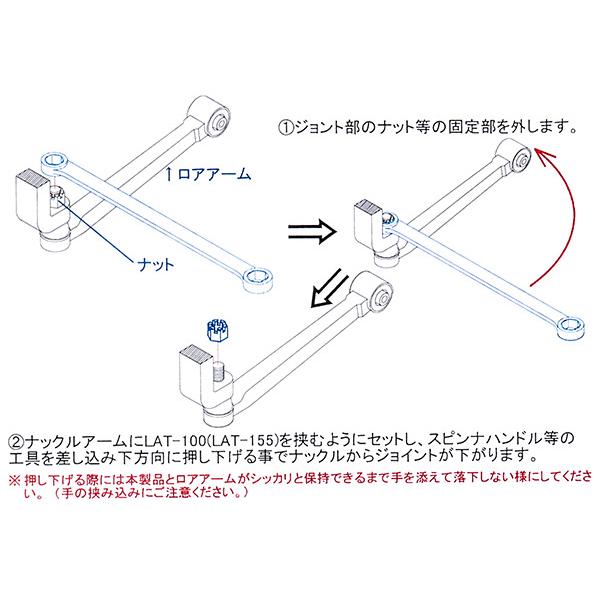 ①ジョント部のナット等の固定部を外します。

↑ロアアーム

ナット

②ナックルアームにLAT-100(LAT-155)を挟むようにセットし、スピンナハンドル等の工具を差し込み下方向に押し下げる事でナックルからジョイントが下がります。

※ 押し下げる際には本製品とロアアームがシッカリと保持できるまで手を添えて落下しない様にしてください。（手の挟み込みにご注意ください。）