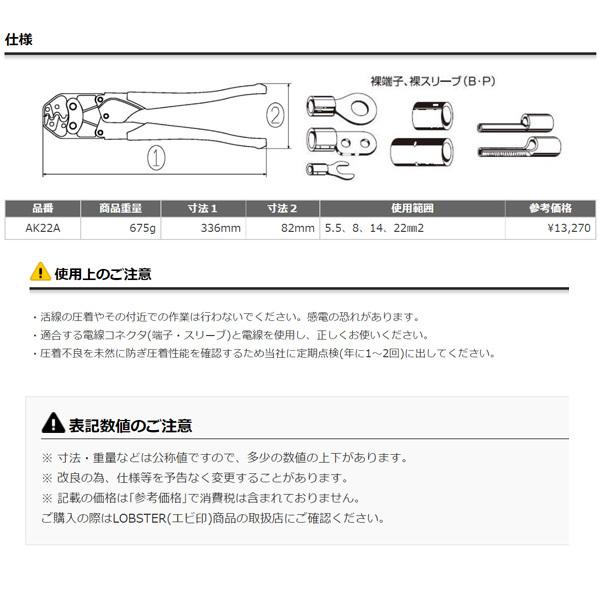 仕様

裸端子、裸スリーブ（B・P）

②

①

| 品番 | 商品重量 | 寸法１ | 寸法２ | 使用範囲 | 参考価格 |
|---|---|---|---|---|---|
| AK22A | 675g | 336mm | 82mm | 5.5、8、14、22㎜2 | ¥13,270 |

使用上のご注意

・活線の圧着やその付近での作業は行わないでください。感電の恐れがあります。
・適合する電線コネクタ(端子・スリーブ)と電線を使用し、正しくお使いください。
・圧着不良を未然に防ぎ圧着性能を確認するため当社に定期点検(年に1～2回)に出してください。

表記数値のご注意

※ 寸法・重量などは公称値ですので、多少の数値の上下があります。
※ 改良の為、仕様等を予告なく変更することがあります。
※ 記載の価格は「参考価格」で消費税は含まれておりません。
ご購入の際はLOBSTER(エビ印)商品の取扱店にご確認ください。