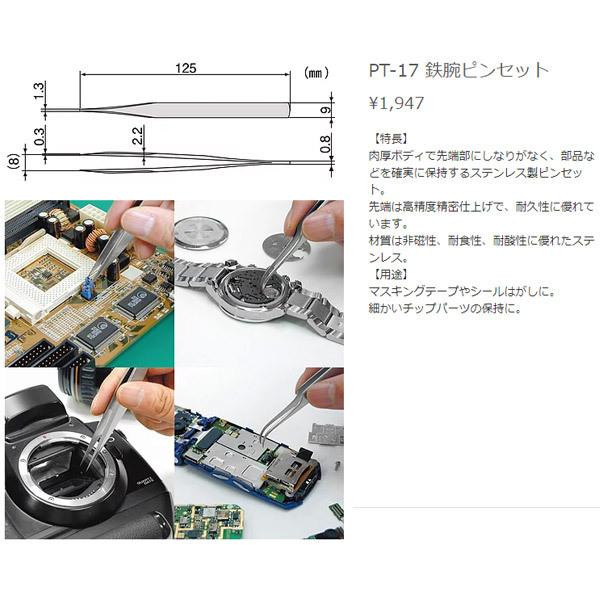 125
(mm)
1.3
9
0.3
2.2
0.8
(8)

PT-17 鉄腕ピンセット

¥1,947

【特長】
肉厚ボディで先端部にしなりがなく、部品などを確実に保持するステンレス製ピンセット。
先端は高精度精密仕上げで、耐久性に優れています。
材質は非磁性、耐食性、耐酸性に優れたステンレス。
【用途】
マスキングテープやシールはがしに。
細かいチップパーツの保持に。