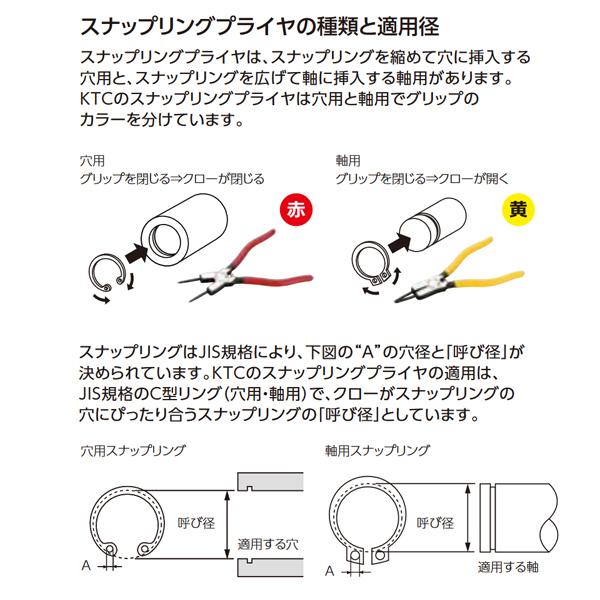 スナップリングプライヤの種類と適用径

スナップリングプライヤは、スナップリングを縮めて穴に挿入する穴用と、スナップリングを広げて軸に挿入する軸用があります。KTCのスナップリングプライヤは穴用と軸用でグリップのカラーを分けています。

穴用
グリップを閉じる⇒クローが閉じる

赤

軸用
グリップを閉じる⇒クローが開く

黄

スナップリングはJIS規格により、下図の“A”の穴径と「呼び径」が決められています。KTCのスナップリングプライヤの適用は、JIS規格のC型リング（穴用・軸用）で、クローがスナップリングの穴にぴったり合うスナップリングの「呼び径」としています。

穴用スナップリング

呼び径

適用する穴

A

軸用スナップリング

呼び径

適用する軸

A