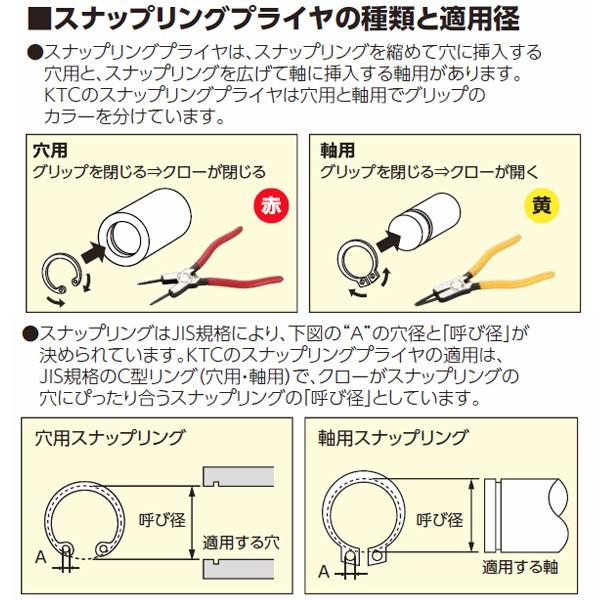 ■スナップリングプライヤの種類と適用径

●スナップリングプライヤは、スナップリングを縮めて穴に挿入する穴用と、スナップリングを広げて軸に挿入する軸用があります。KTCのスナップリングプライヤは穴用と軸用でグリップのカラーを分けています。

穴用
グリップを閉じる⇒クローが閉じる
赤

軸用
グリップを閉じる⇒クローが開く
黄

●スナップリングはJIS規格により、下図の“A”の穴径と「呼び径」が決められています。KTCのスナップリングプライヤの適用は、JIS規格のC型リング（穴用・軸用）で、クローがスナップリングの穴にぴったり合うスナップリングの「呼び径」としています。

穴用スナップリング
呼び径
適用する穴
A

軸用スナップリング
呼び径
適用する軸
A