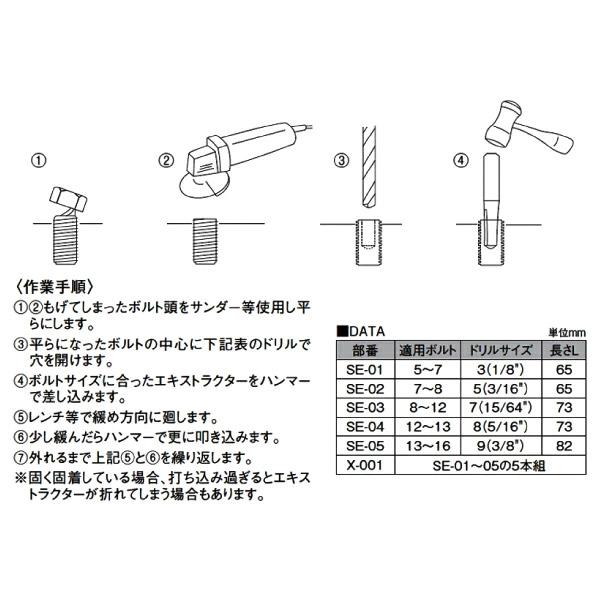 ①

②

③

④

〈作業手順〉
①②もげてしまったボルト頭をサンダー等使用し平らにします。
③平らになったボルトの中心に下記表のドリルで穴を開けます。
④ボルトサイズに合ったエキストラクターをハンマーで差し込みます。
⑤レンチ等で緩め方向に廻します。
⑥少し緩んだらハンマーで更に叩き込みます。
⑦外れるまで上記⑤と⑥を繰り返します。
※固く固着している場合、打ち込み過ぎるとエキストラクターが折れてしまう場合もあります。

■DATA 単位mm

| 部番 | 適用ボルト | ドリルサイズ | 長さL |
|---|---|---|---|
| SE-01 | 5~7 | 3(1/8") | 65 |
| SE-02 | 7~8 | 5(3/16") | 65 |
| SE-03 | 8~12 | 7(15/64") | 73 |
| SE-04 | 12~13 | 8(5/16") | 73 |
| SE-05 | 13~16 | 9(3/8") | 82 |
| X-001 | SE-01~05の5本組 | | |