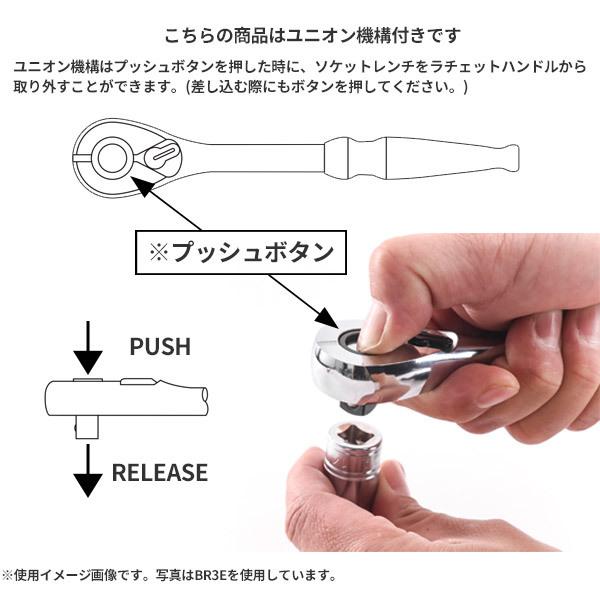 こちらの商品はユニオン機構付きです

ユニオン機構はプッシュボタンを押した時に、ソケットレンチをラチェットハンドルから取り外すことができます。(差し込む際にもボタンを押してください。)

※プッシュボタン

PUSH

RELEASE

※使用イメージ画像です。写真はBR3Eを使用しています。