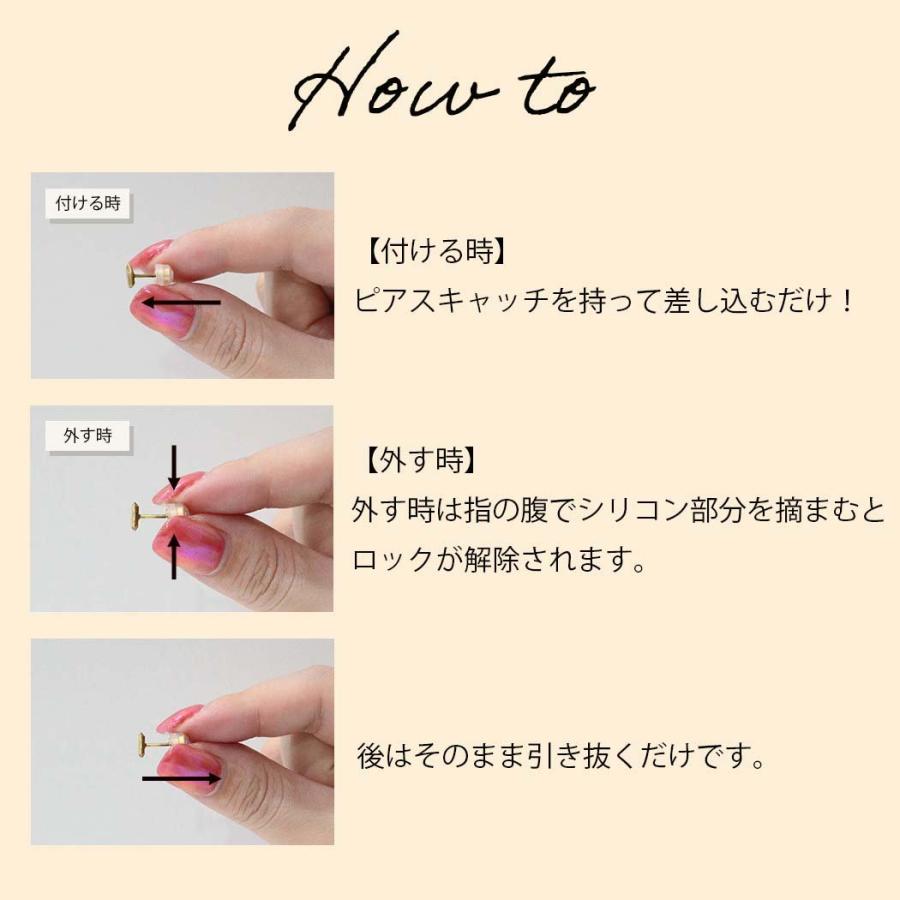 How to

付ける時

【付ける時】
ピアスキャッチを持って差し込むだけ！

外す時

【外す時】
外す時は指の腹でシリコン部分を摘まむとロックが解除されます。

後はそのまま引き抜くだけです。