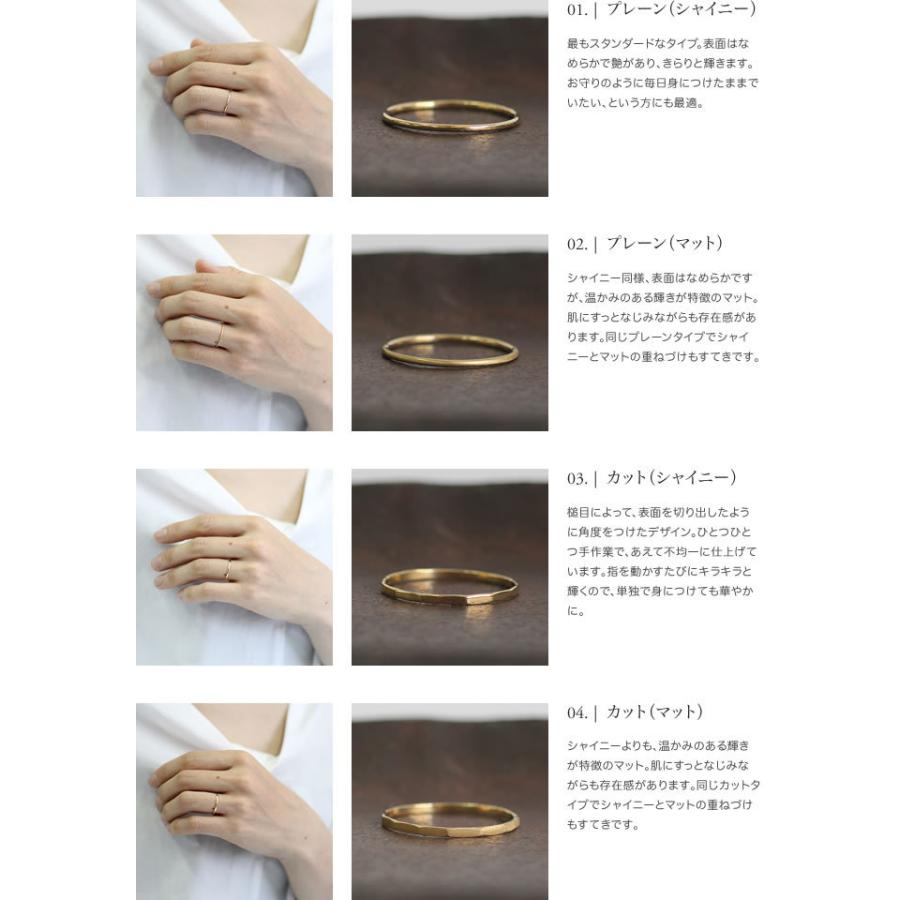 01. | プレーン(シャイニー)

最もスタンダードなタイプ。表面はなめらかで艶があり、きらりと輝きます。お守りのように毎日身につけたままでいたい、という方にも最適。

02. | プレーン(マット)

シャイニー同様、表面はなめらかですが、温かみのある輝きが特徴のマット。肌にすっとなじみながらも存在感があります。同じプレーンタイプでシャイニーとマットの重ねづけもすてきです。

03. | カット(シャイニー)

槌目によって、表面を切り出したように角度をつけたデザイン。ひとつひとつ手作業で、あえて不均一に仕上げています。指を動かすたびにキラキラと輝くので、単独で身につけても華やかに。

04. | カット(マット)

シャイニーよりも、温かみのある輝きが特徴のマット。肌にすっとなじみながらも存在感があります。同じカットタイプでシャイニーとマットの重ねづけもすてきです。