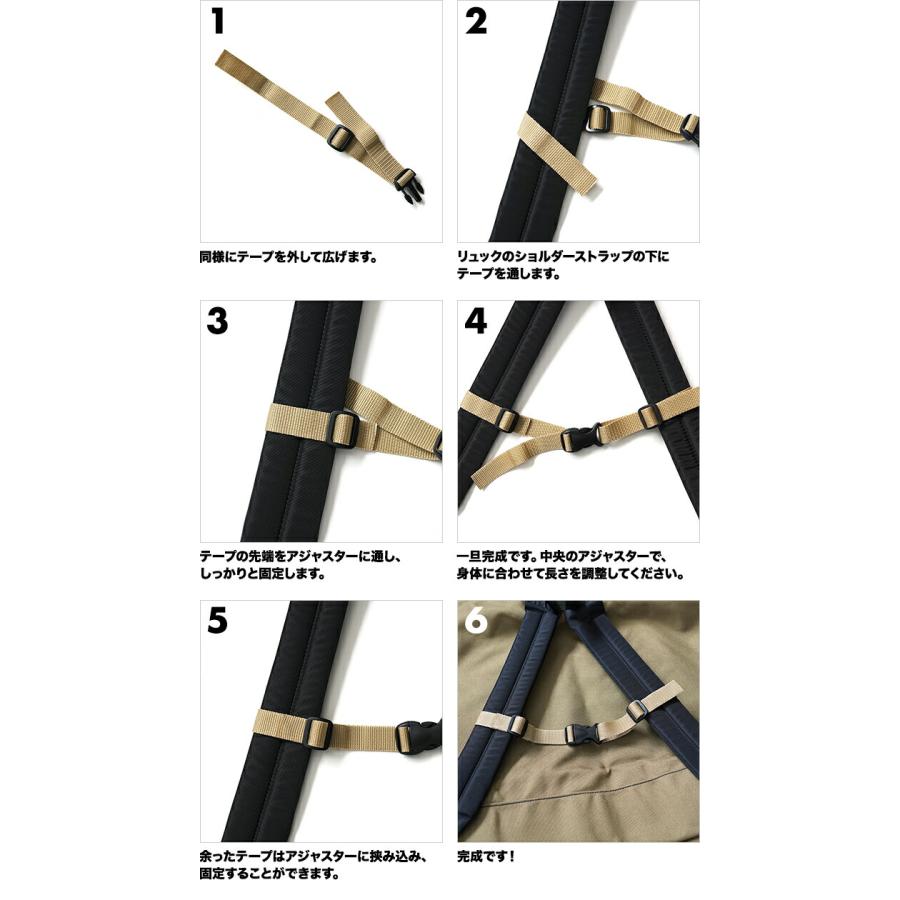 1

同様にテープを外して広げます。

2

リュックのショルダーストラップの下にテープを通します。

3

テープの先端をアジャスターに通し、しっかりと固定します。

4

一旦完成です。中央のアジャスターで、身体に合わせて長さを調整してください。

5

余ったテープはアジャスターに挟み込み、固定することができます。

6

完成です！