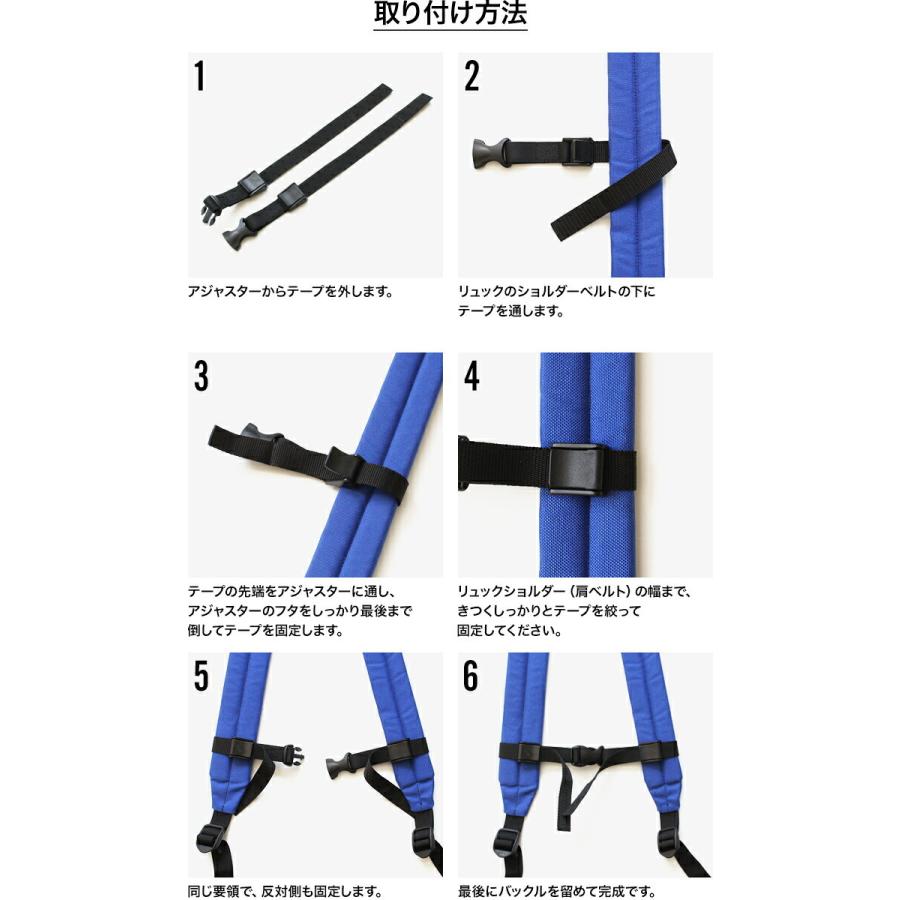 取り付け方法

1

アジャスターからテープを外します。

2

リュックのショルダーベルトの下にテープを通します。

3

テープの先端をアジャスターに通し、アジャスターのフタをしっかり最後まで倒してテープを固定します。

4

リュックショルダー（肩ベルト）の幅まで、きつくしっかりとテープを絞って固定してください。

5

同じ要領で、反対側も固定します。

6

最後にバックルを留めて完成です。