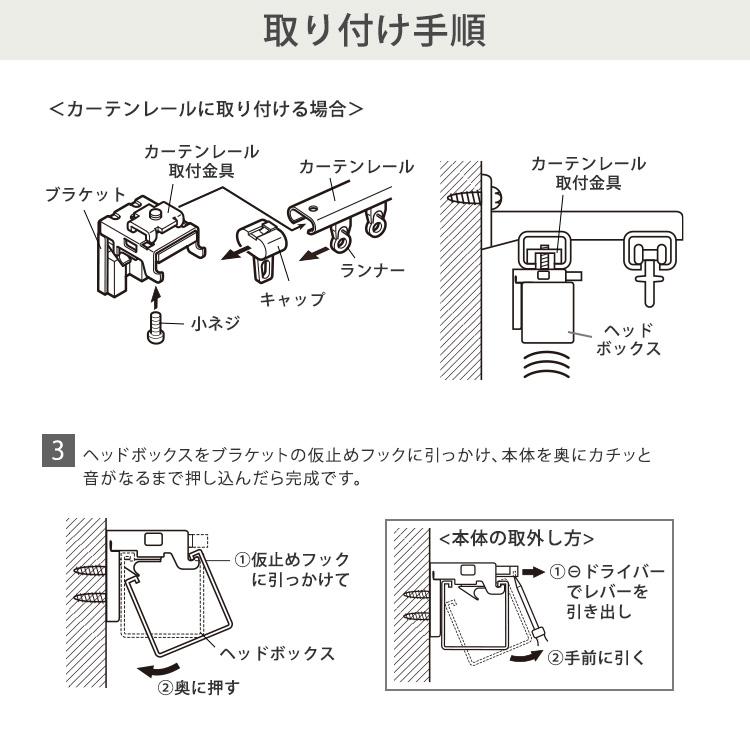 取り付け手順

＜カーテンレールに取り付ける場合＞

カーテンレール
取付金具
ブラケット
カーテンレール
ランナー
キャップ
小ネジ

カーテンレール
取付金具
ヘッド
ボックス

3 ヘッドボックスをブラケットの仮止めフックに引っかけ、本体を奥にカチッと音がなるまで押し込んだら完成です。

①仮止めフック
に引っかけて
ヘッドボックス
②奥に押す

<本体の取外し方>
①⊖ドライバー
でレバーを
引き出し
②手前に引く