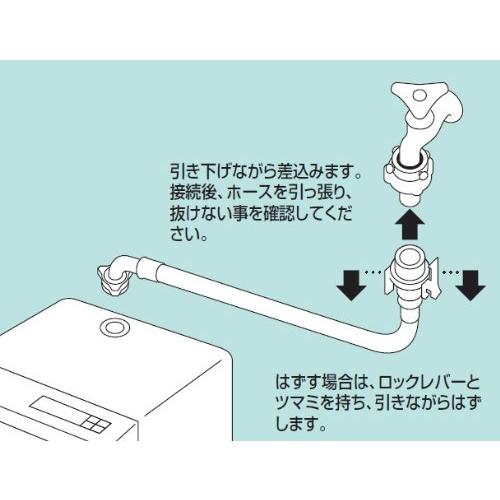 引き下げながら差込みます。接続後、ホースを引っ張り、抜けない事を確認してください。

はずす場合は、ロックレバーとツマミを持ち、引きながらはずします。