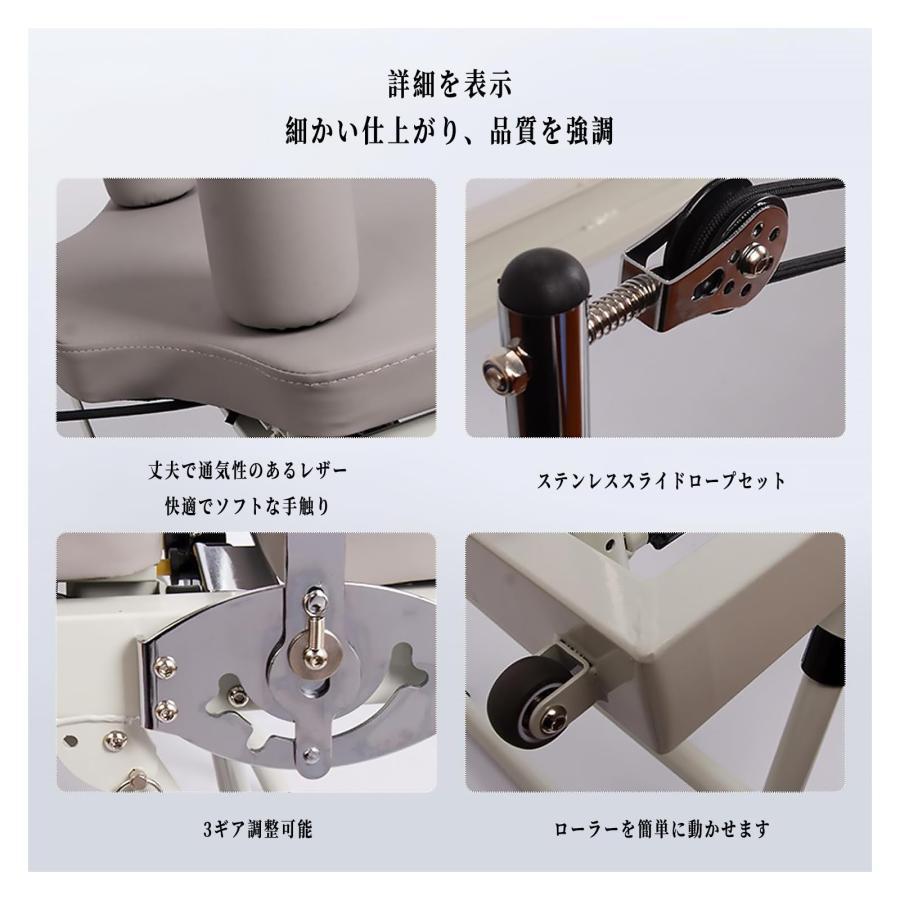 詳細を表示
細かい仕上がり、品質を強調

丈夫で通気性のあるレザー
快適でソフトな手触り

ステンレススライドロープセット

3ギア調整可能

ローラーを簡単に動かせます