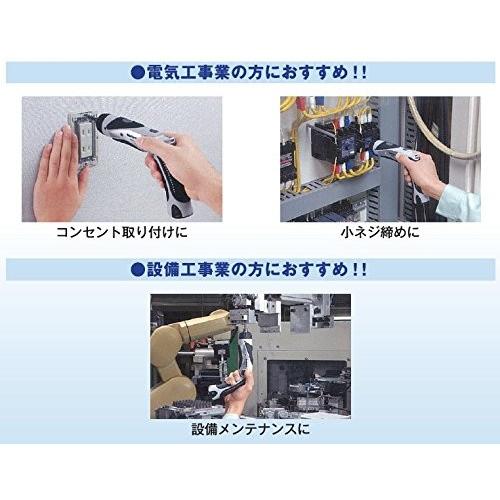 ●電気工事業の方におすすめ!!

コンセント取り付けに

小ネジ締めに

●設備工事業の方におすすめ!!

設備メンテナンスに