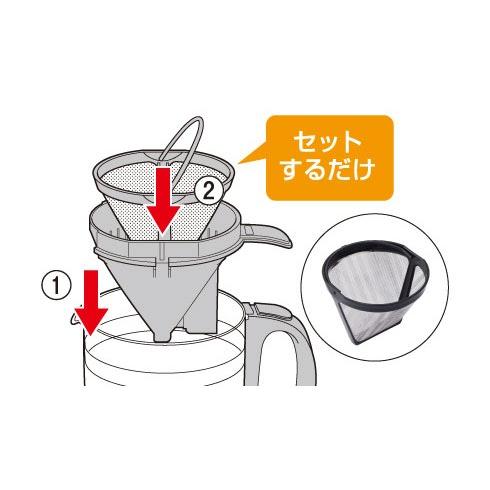 セット
するだけ

②

①