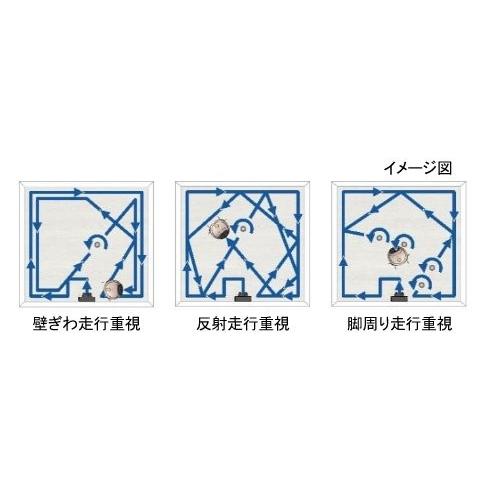 イメージ図

壁ぎわ走行重視

反射走行重視

脚周り走行重視