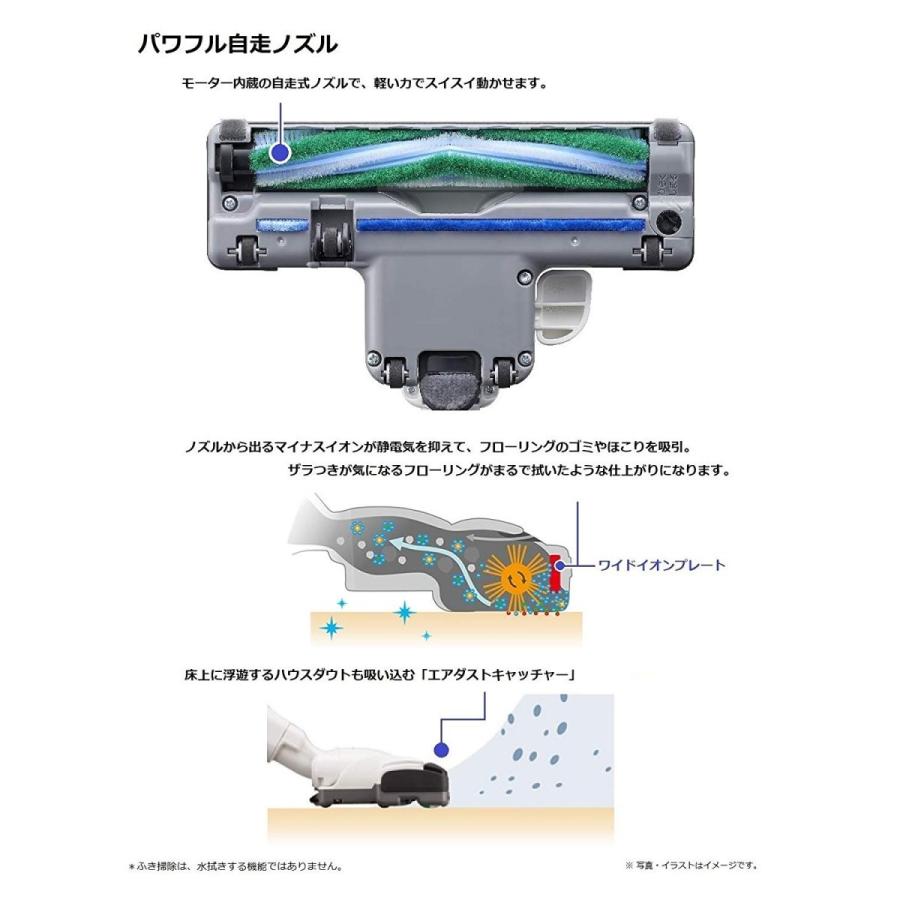 パワフル自走ノズル

モーター内蔵の自走式ノズルで、軽い力でスイスイ動かせます。

ノズルから出るマイナスイオンが静電気を抑えて、フローリングのゴミやほこりを吸引。
ザラつきが気になるフローリングがまるで拭いたような仕上がりになります。

ワイドイオンプレート

床上に浮遊するハウスダウトも吸い込む「エアダストキャッチャー」

＊ふき掃除は、水拭きする機能ではありません。

※ 写真・イラストはイメージです。