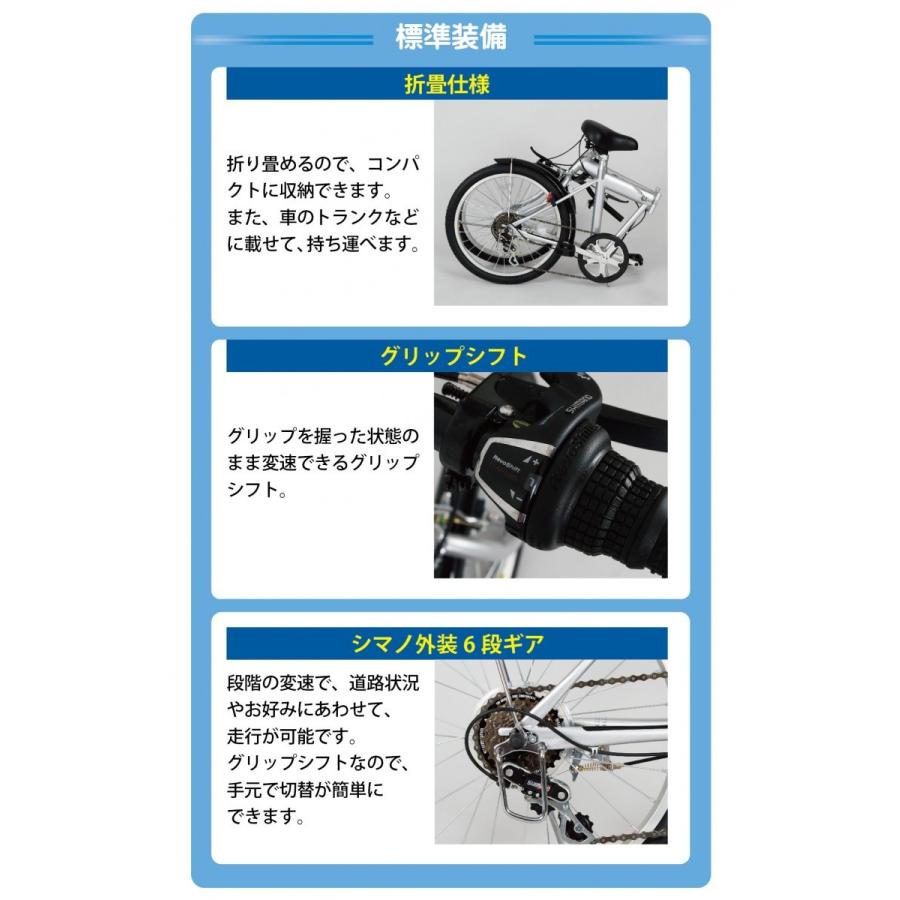 標準装備

折畳仕様

折り畳めるので、コンパクトに収納できます。
また、車のトランクなどに載せて、持ち運べます。

グリップシフト

グリップを握った状態のまま変速できるグリップシフト。

SHIMANO

RevoShift

シマノ外装６段ギア

段階の変速で、道路状況やお好みにあわせて、走行が可能です。
グリップシフトなので、手元で切替が簡単にできます。