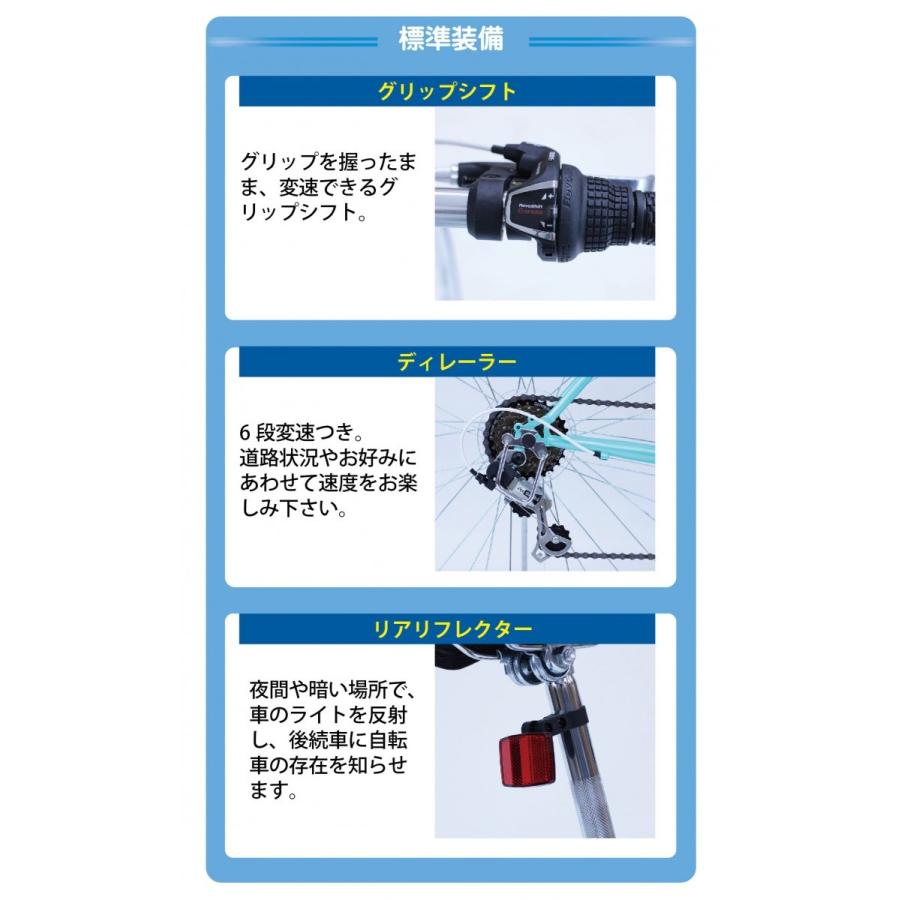 標準装備

グリップシフト

グリップを握ったまま、変速できるグリップシフト。

ディレーラー

6 段変速つき。
道路状況やお好みにあわせて速度をお楽しみ下さい。

リアリフレクター

夜間や暗い場所で、車のライトを反射し、後続車に自転車の存在を知らせます。